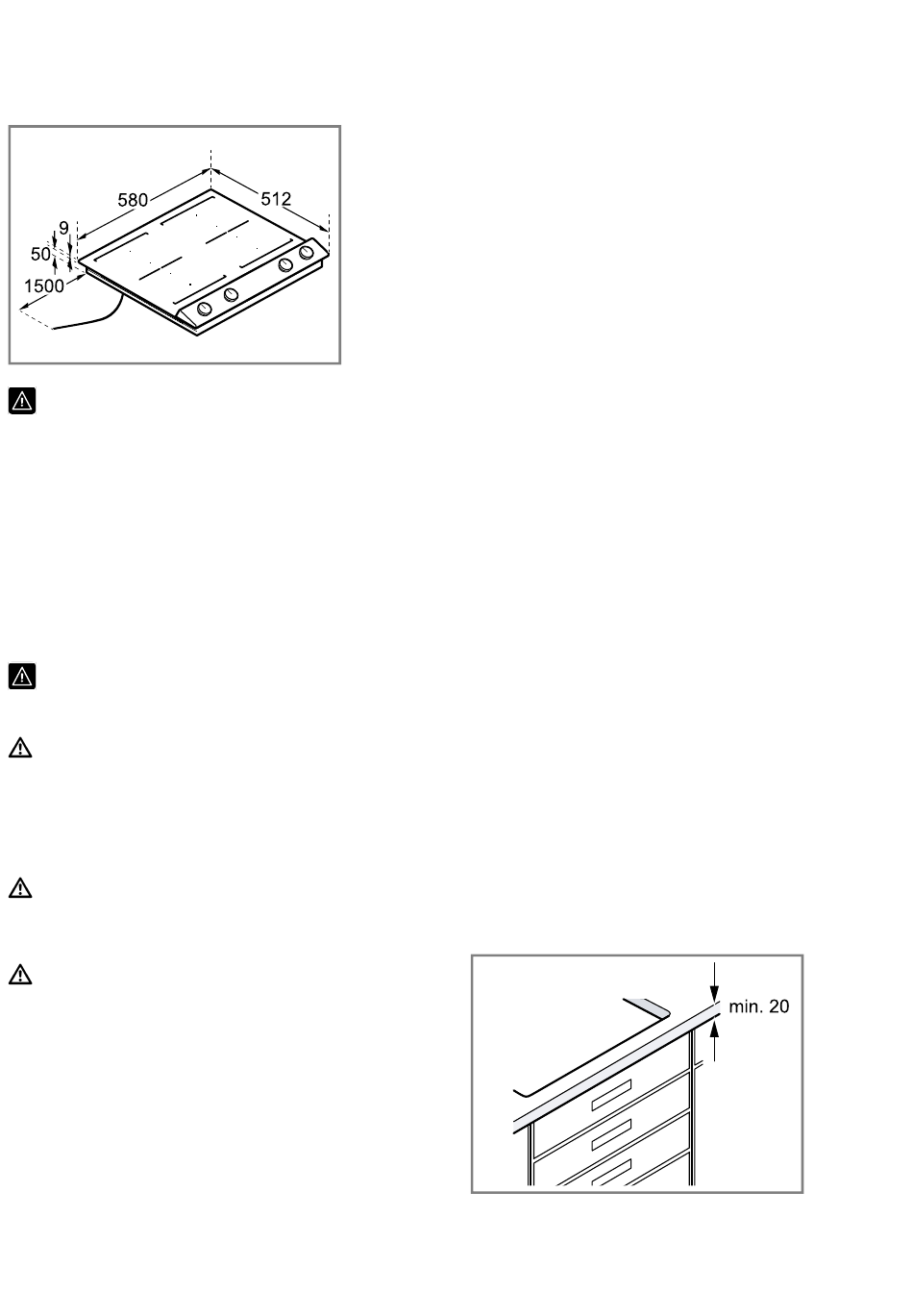 580
512
9
50
1500

min. 20