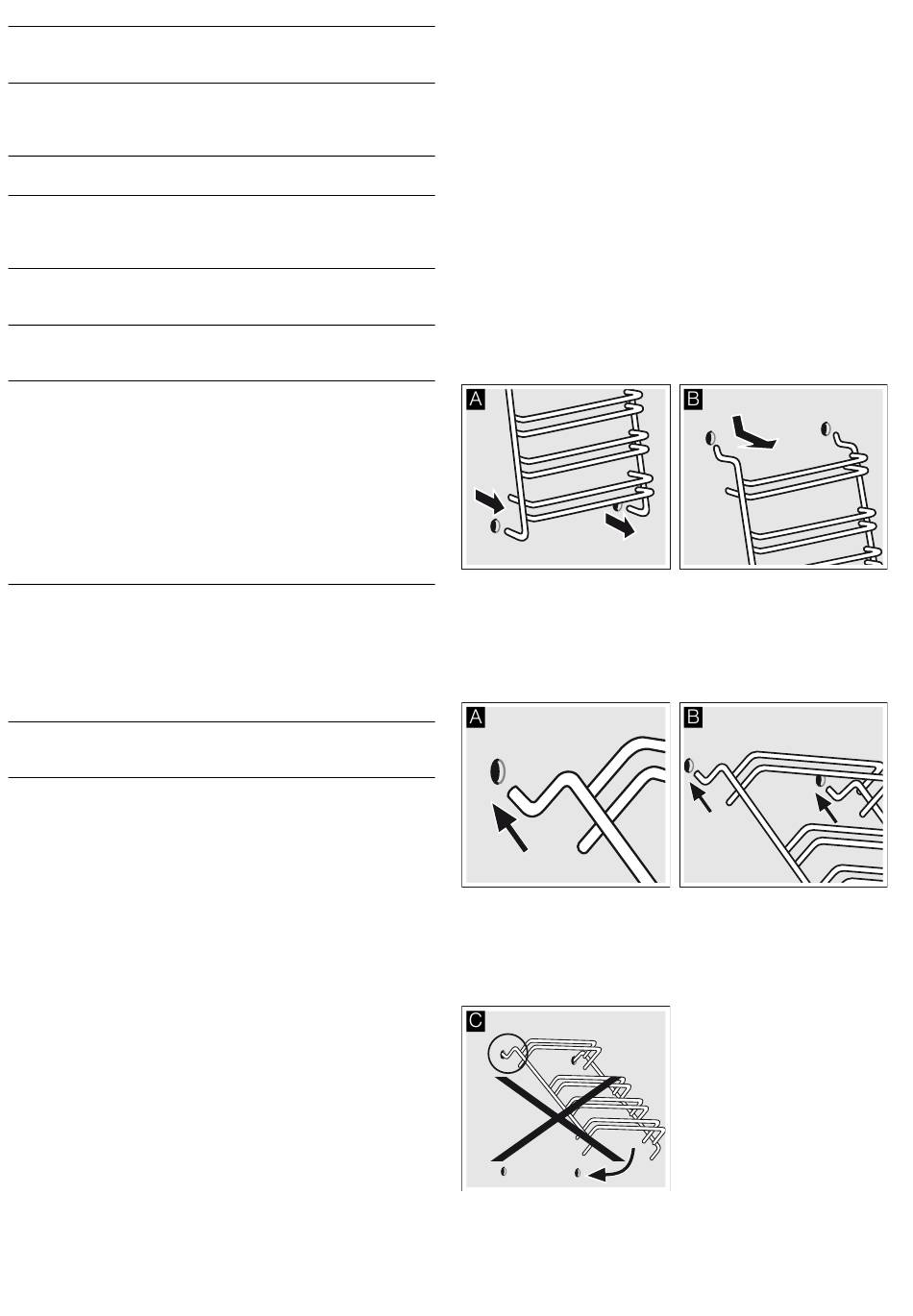 A

B

A

B

C