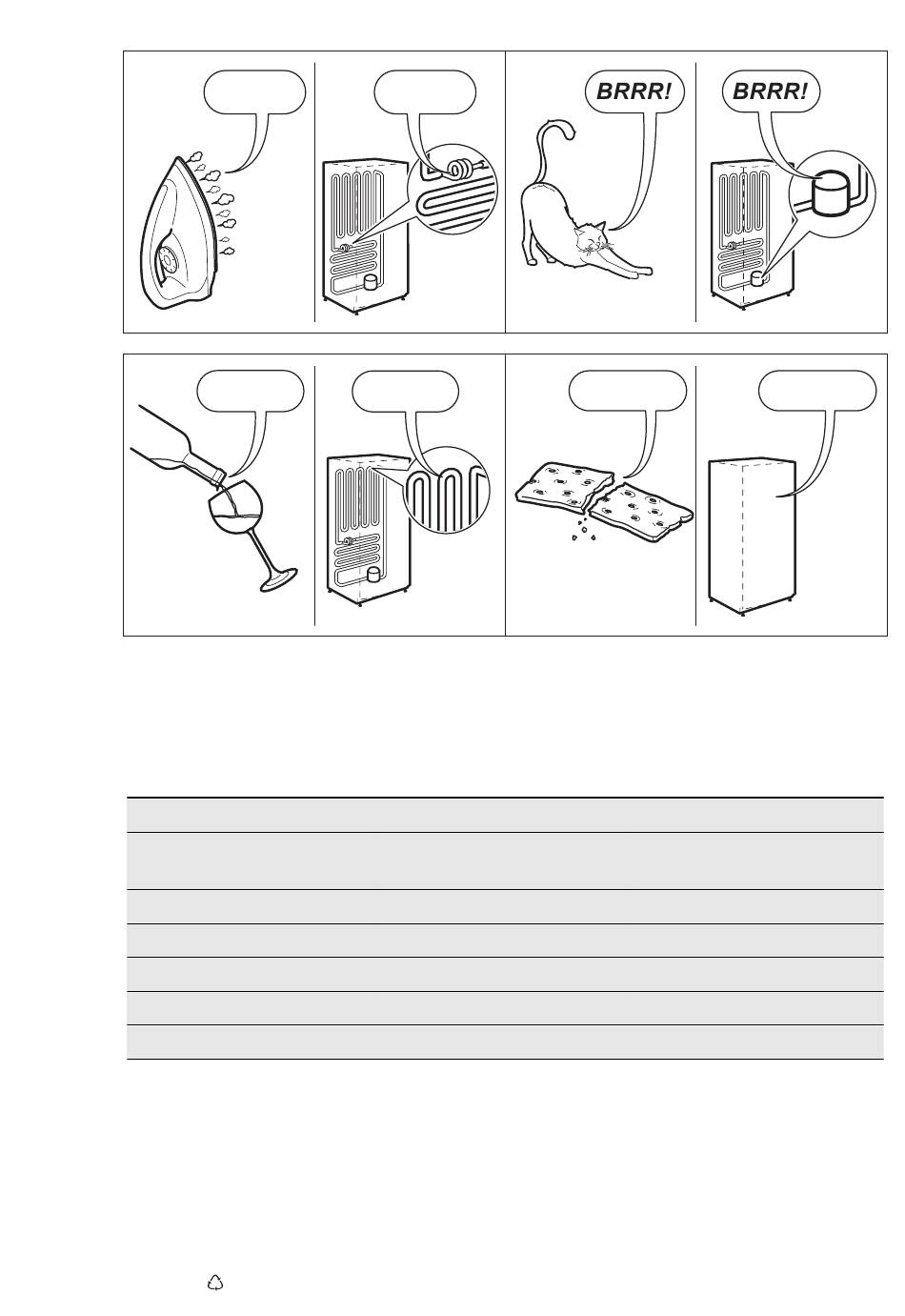 BRRR!

BRRR!