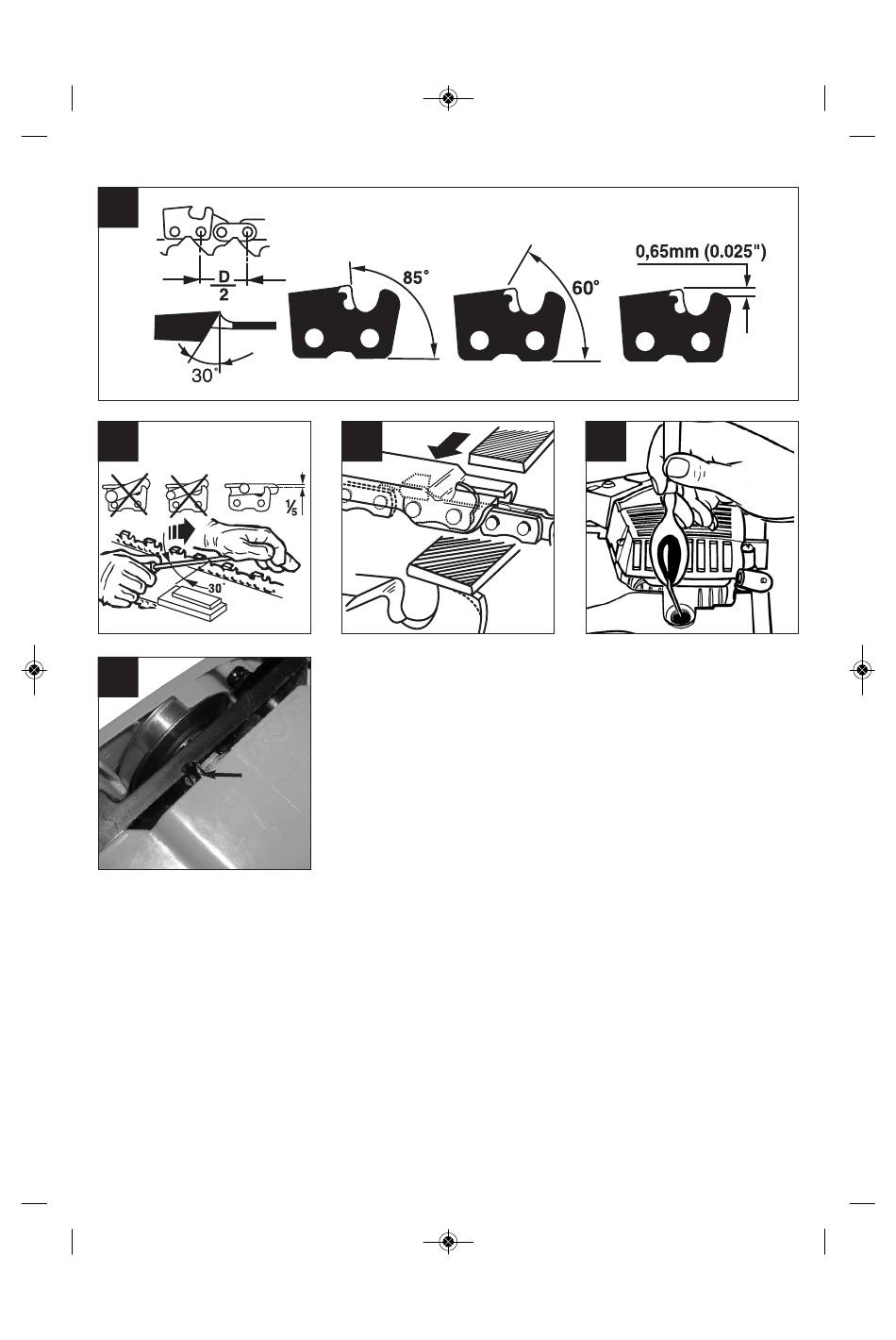 $\frac{D}{2}$

30°

85°

60°

0,65mm (0.025")

$\frac{1}{5}$

30°