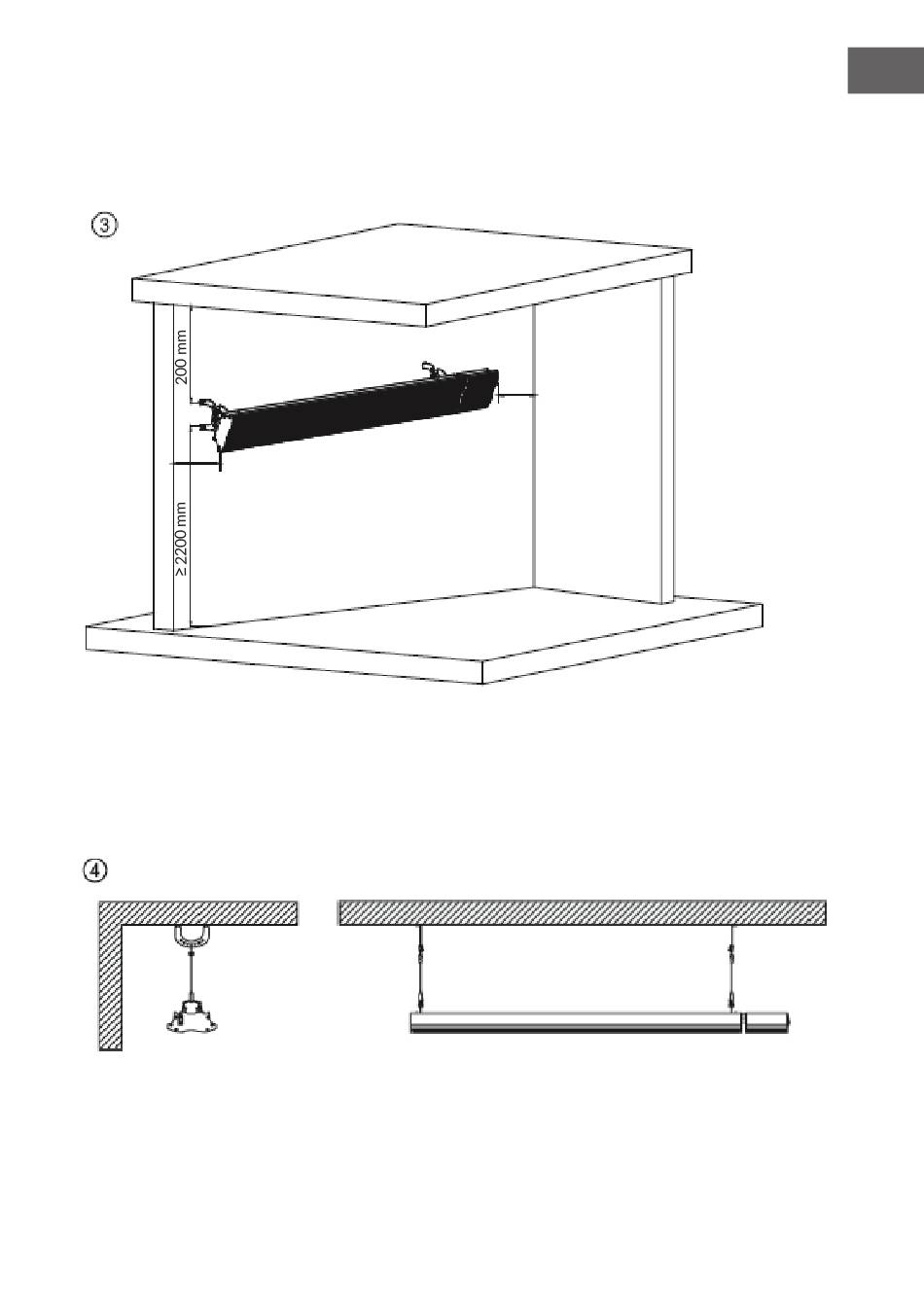 ③

200 mm

≥ 2200 mm

④