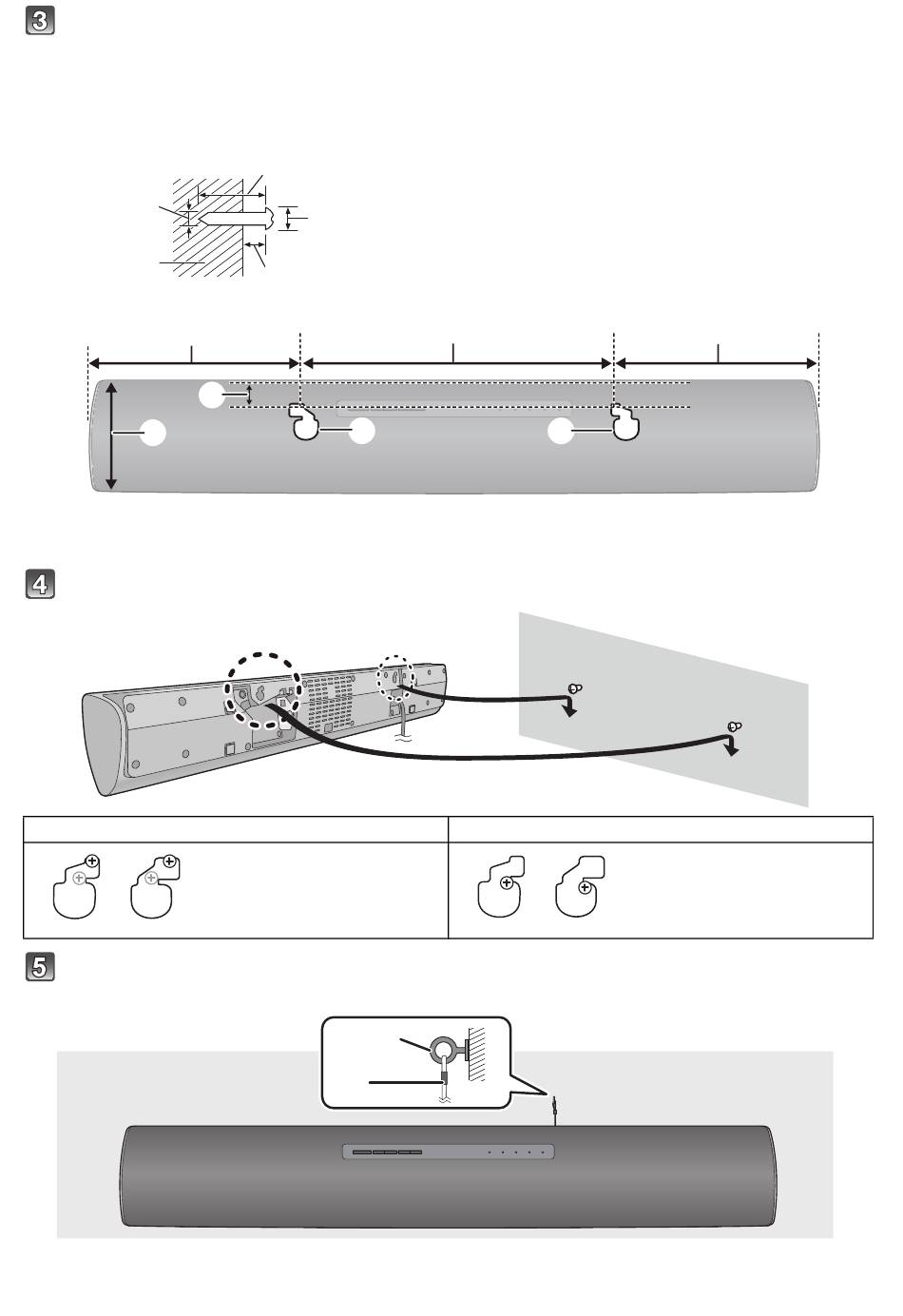 3

4

5