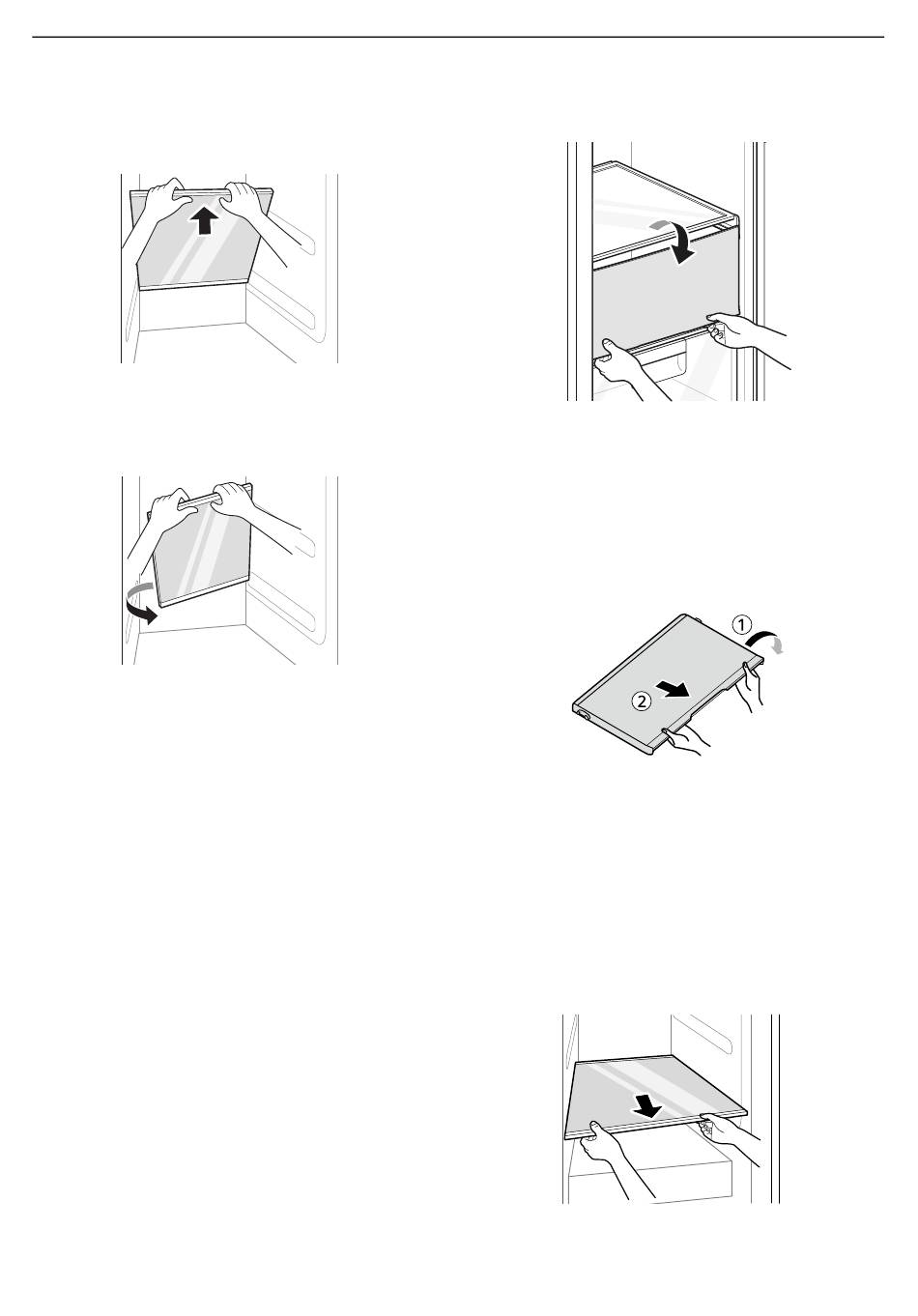 1

2