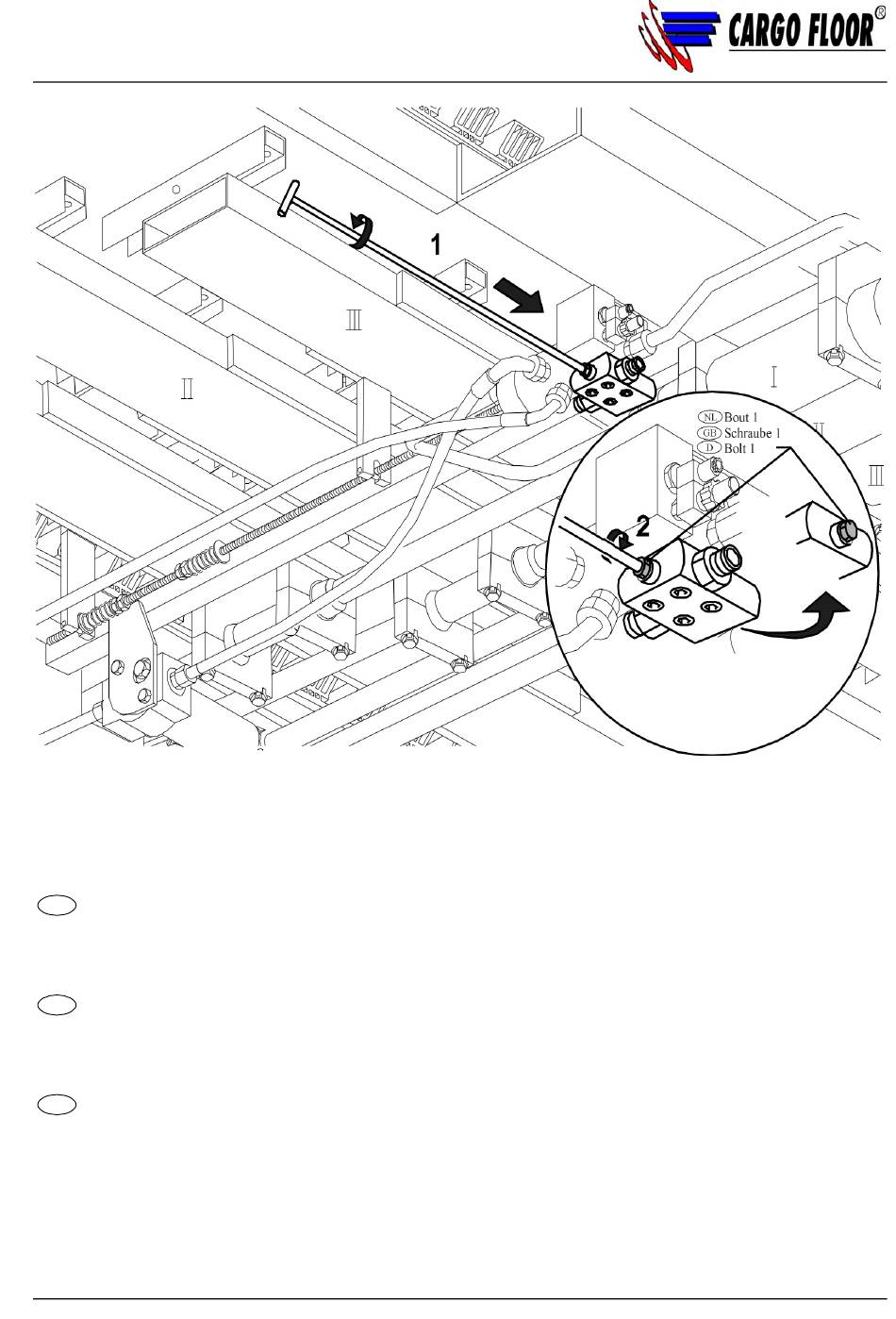 CARGO FLOOR®

1

III

II

I

II

III

NL Bout 1
GB Schraube 1
D Bolt 1

2