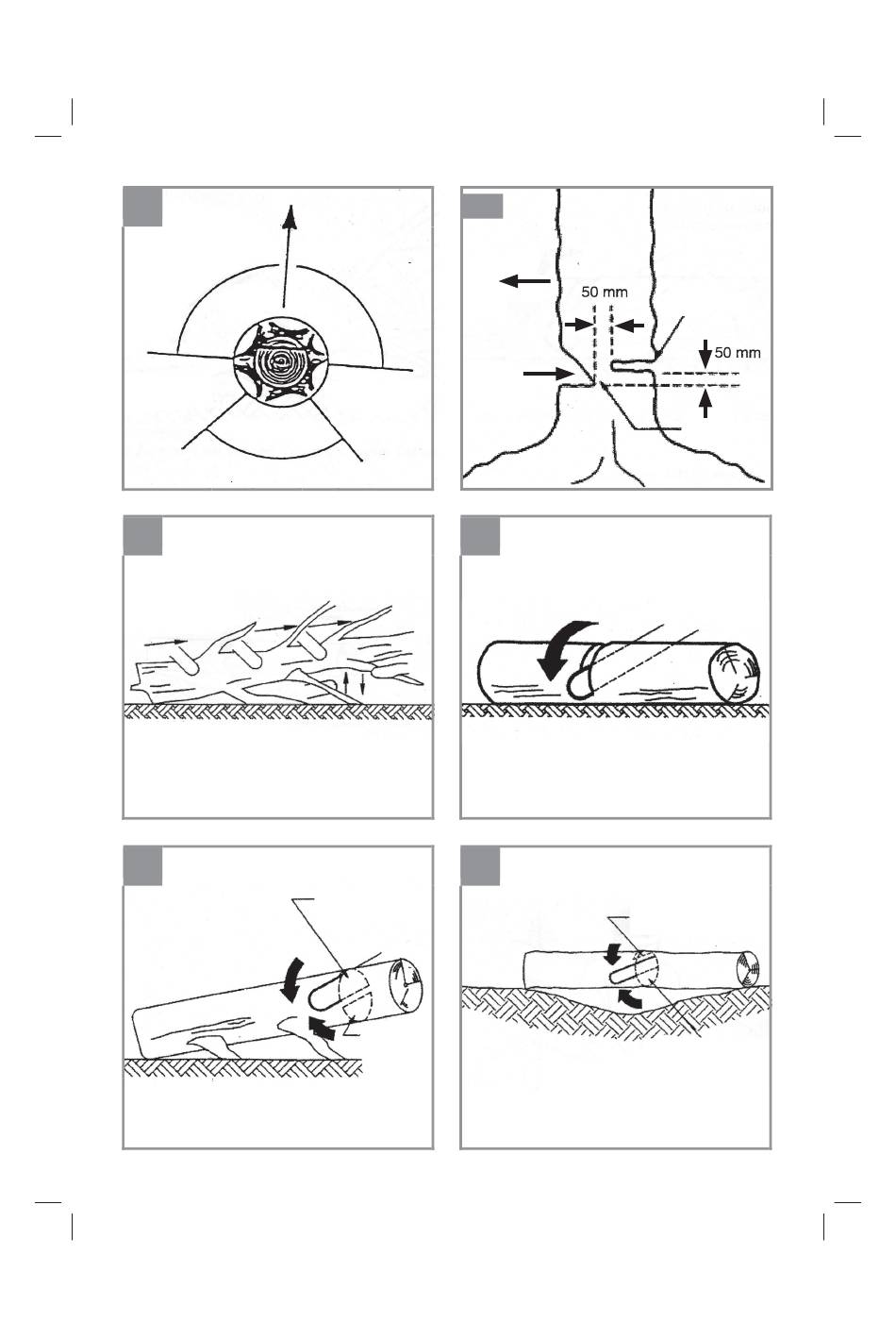 50 mm

50 mm