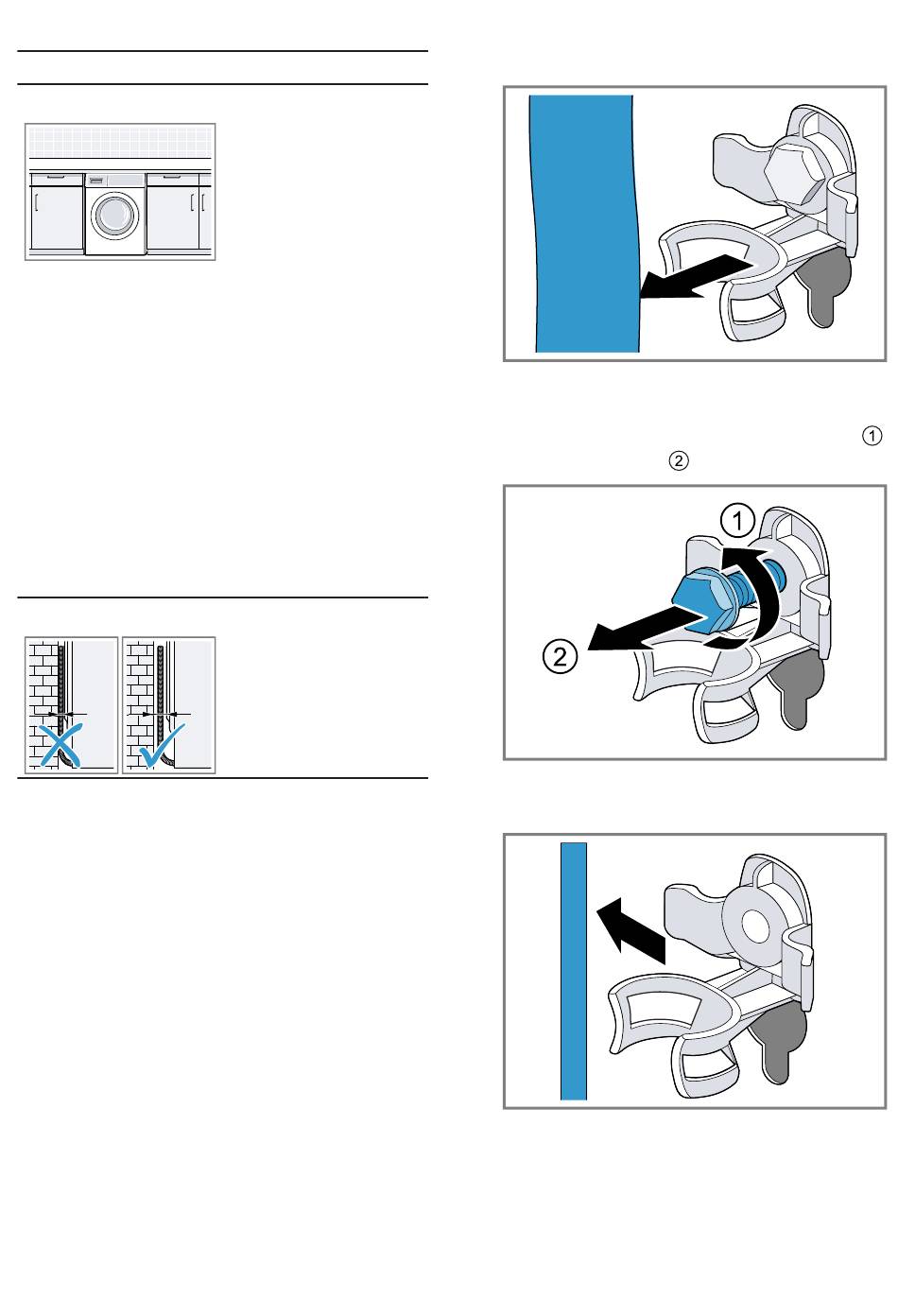 ①
②

①

②