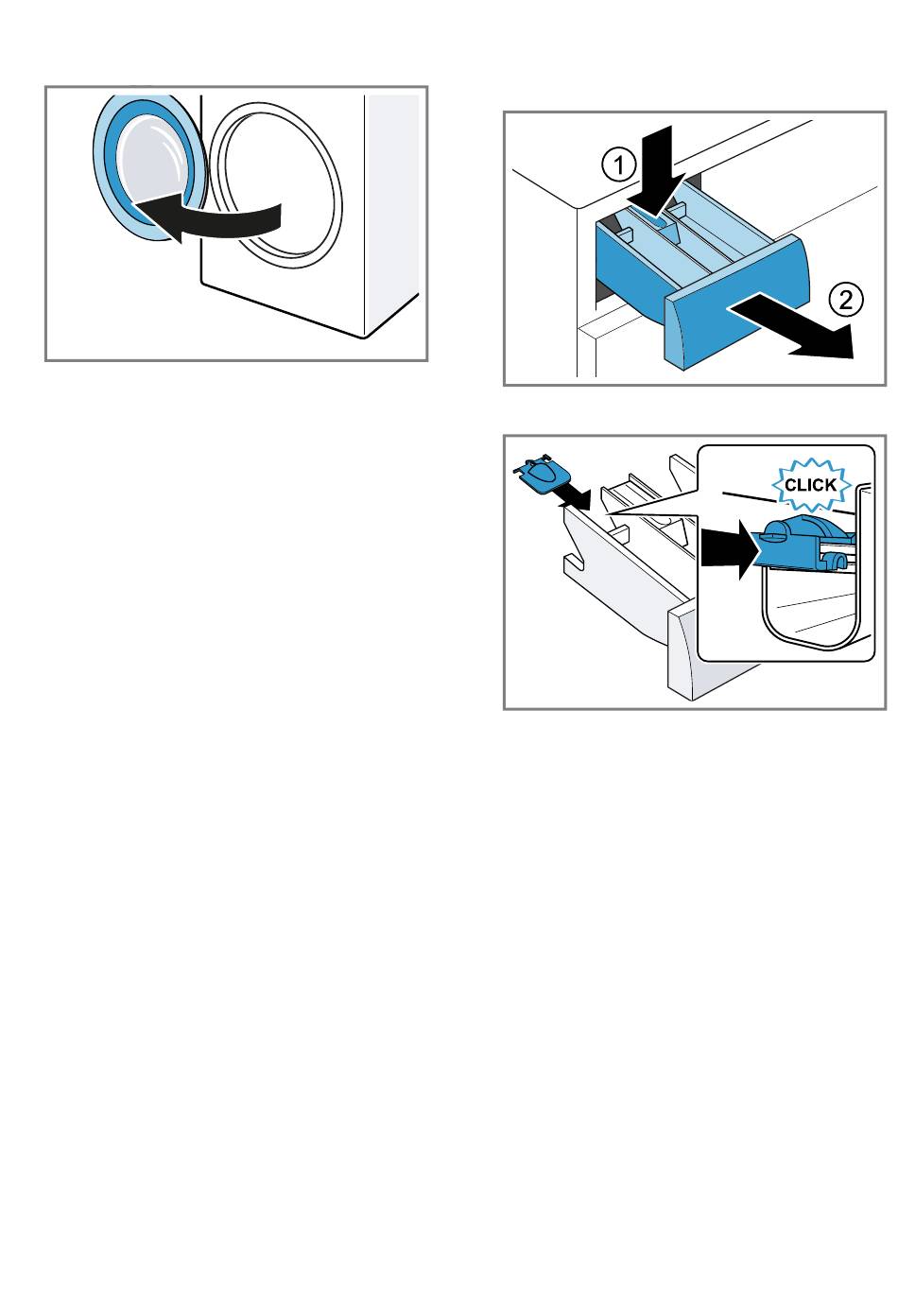 ①
②
CLICK