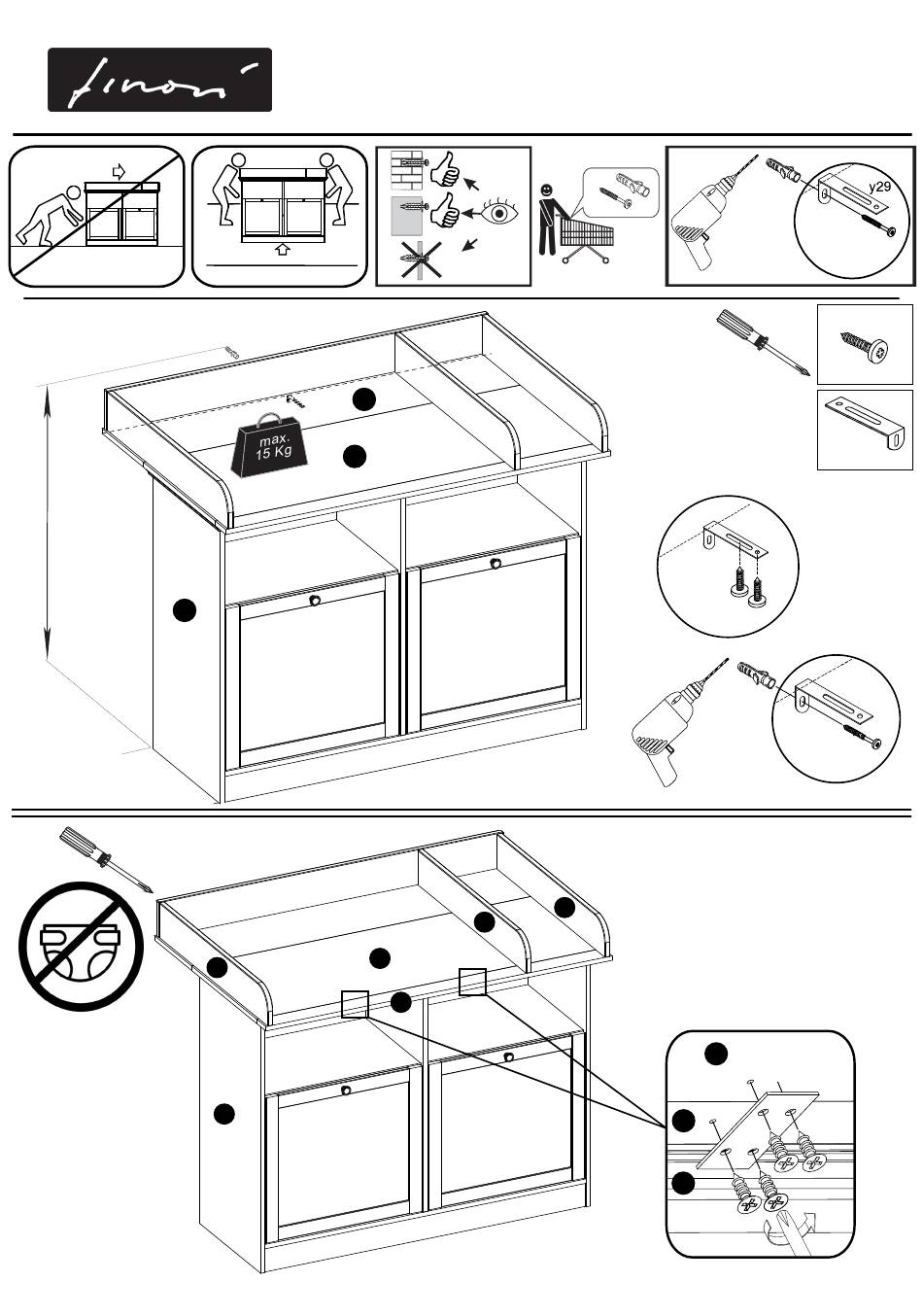 finori

y29

max.
15 Kg