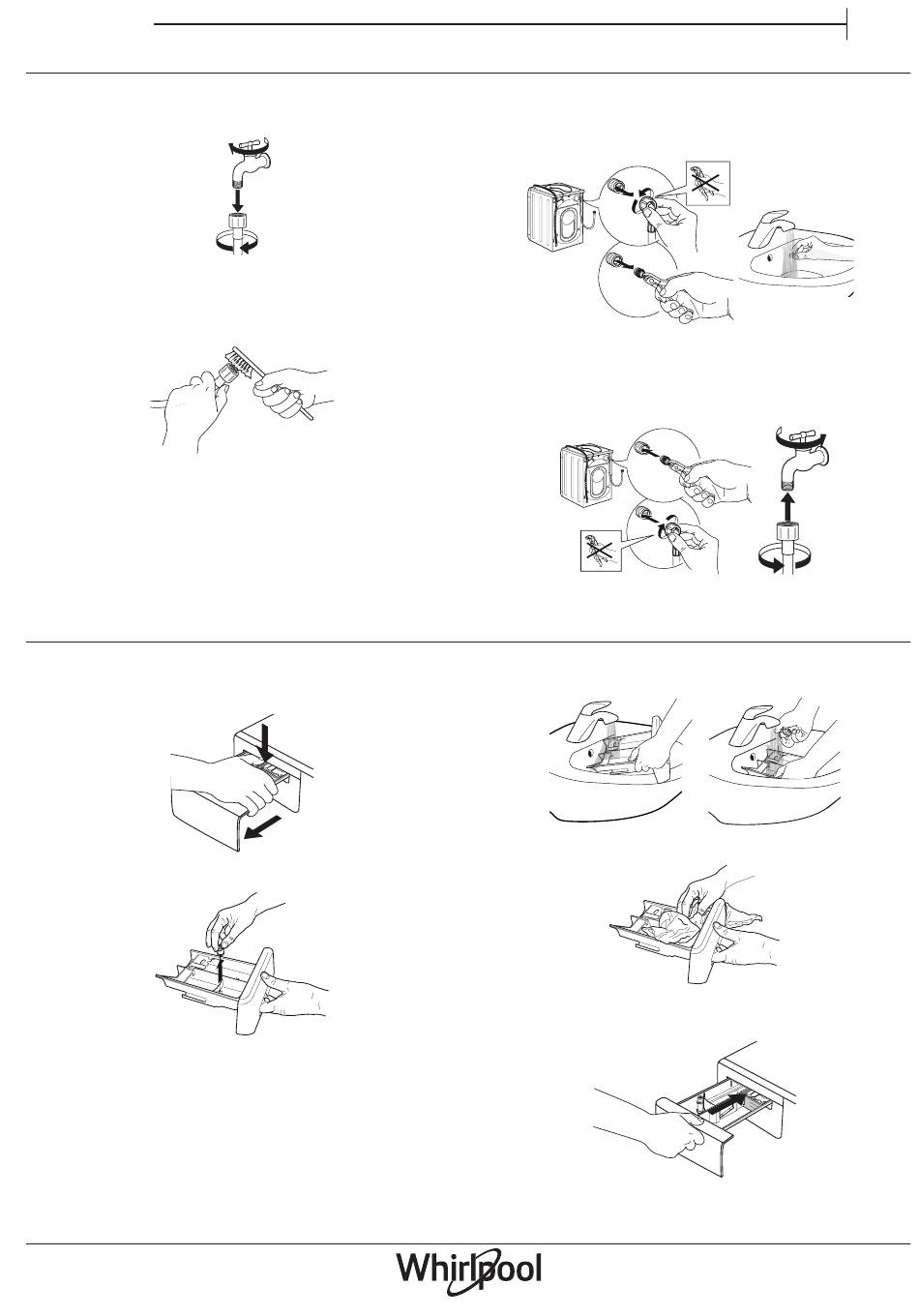 Whirlpool