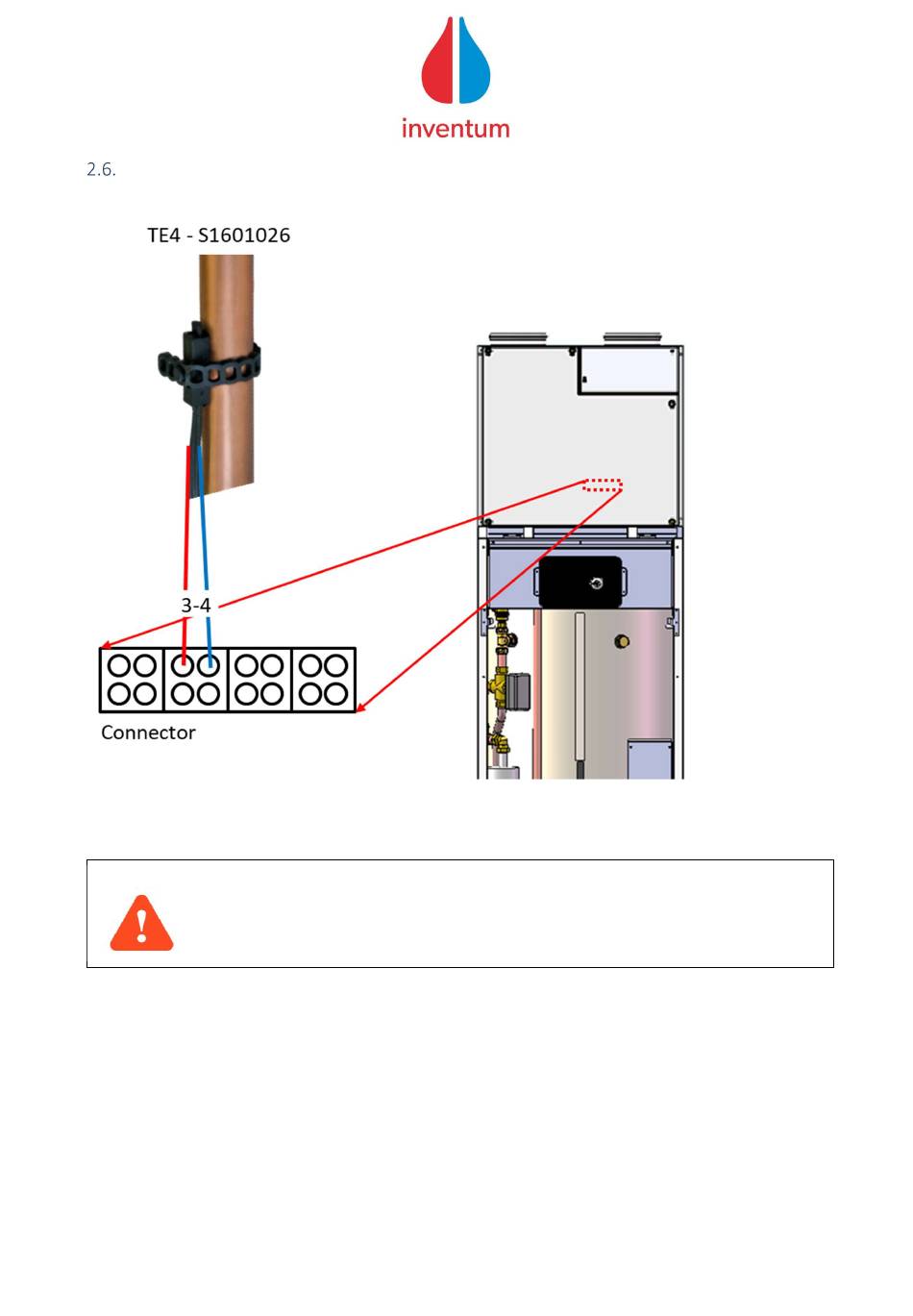 inventum

2.6.

TE4 - S1601026

3-4

Connector