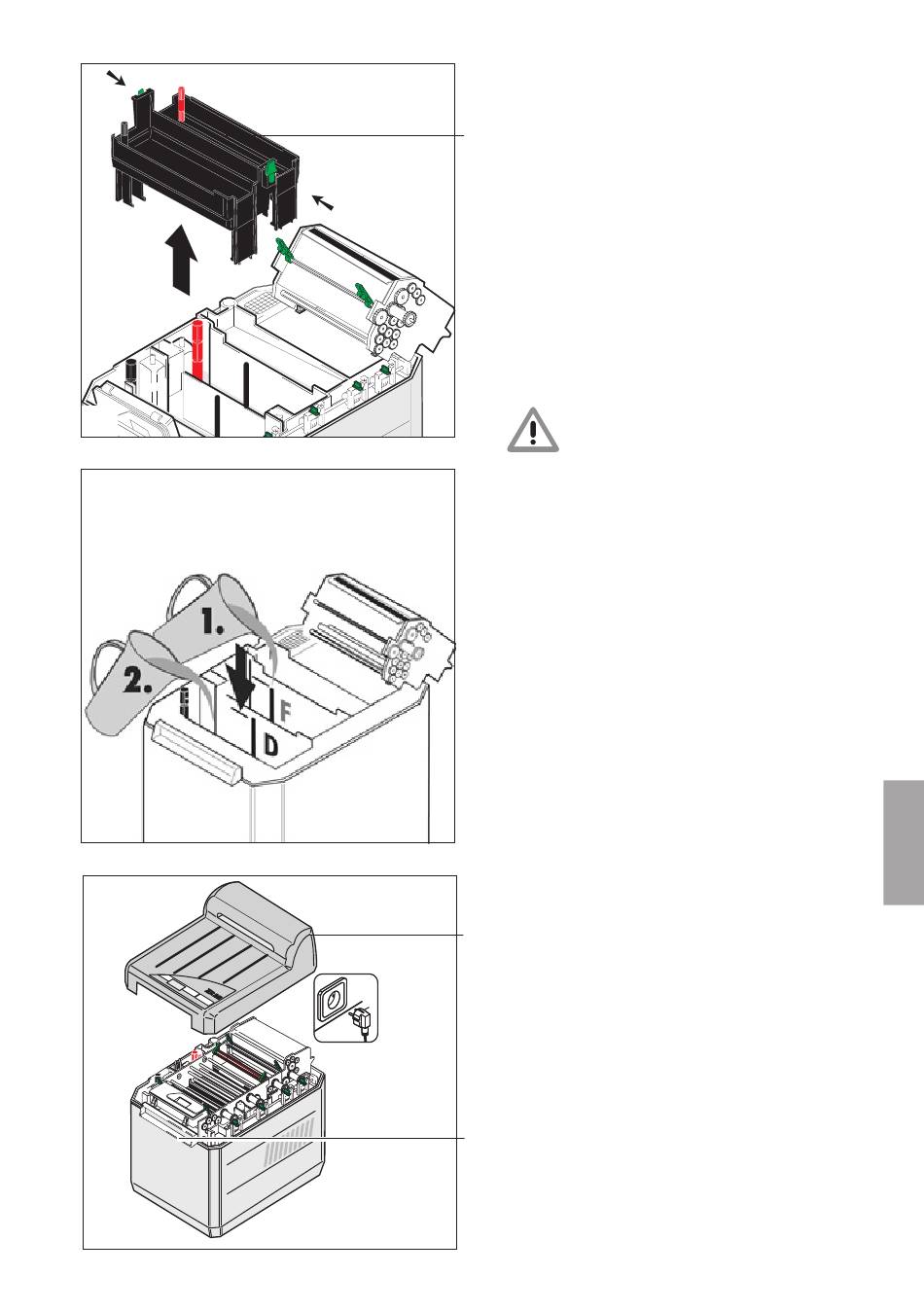 1.

2.

F

D