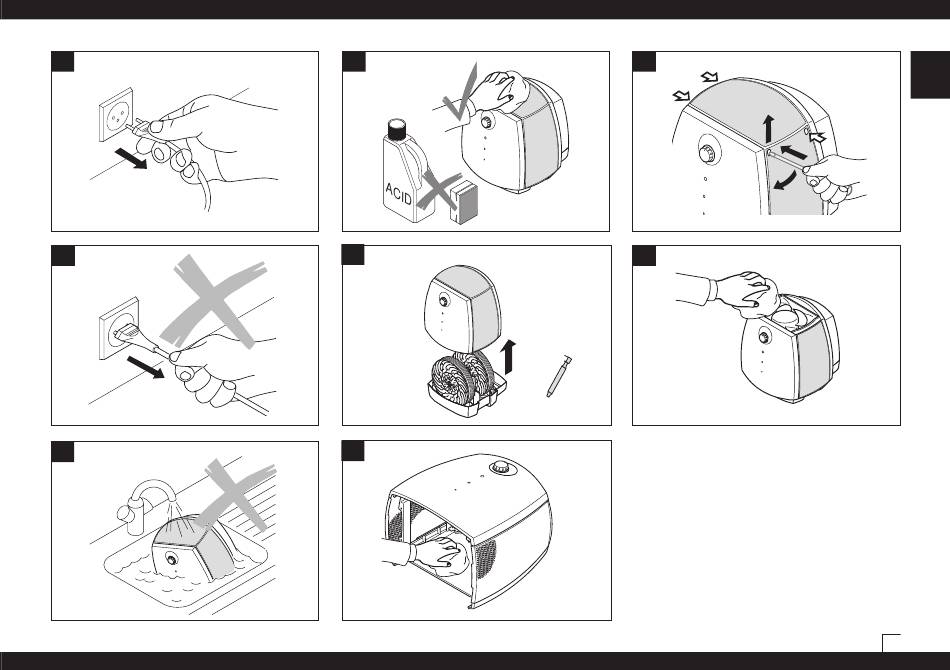 ACID