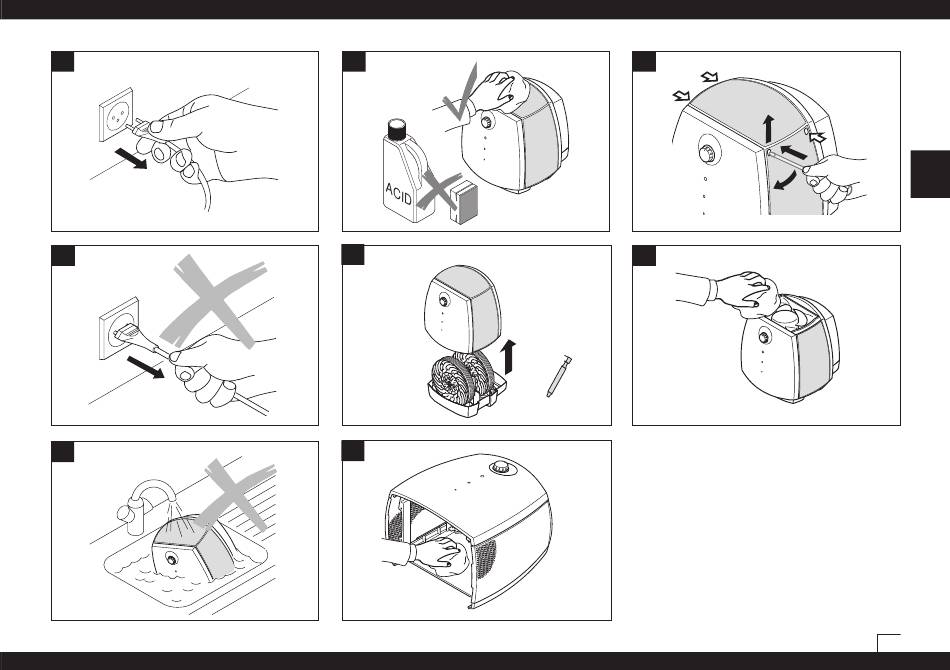 ACID