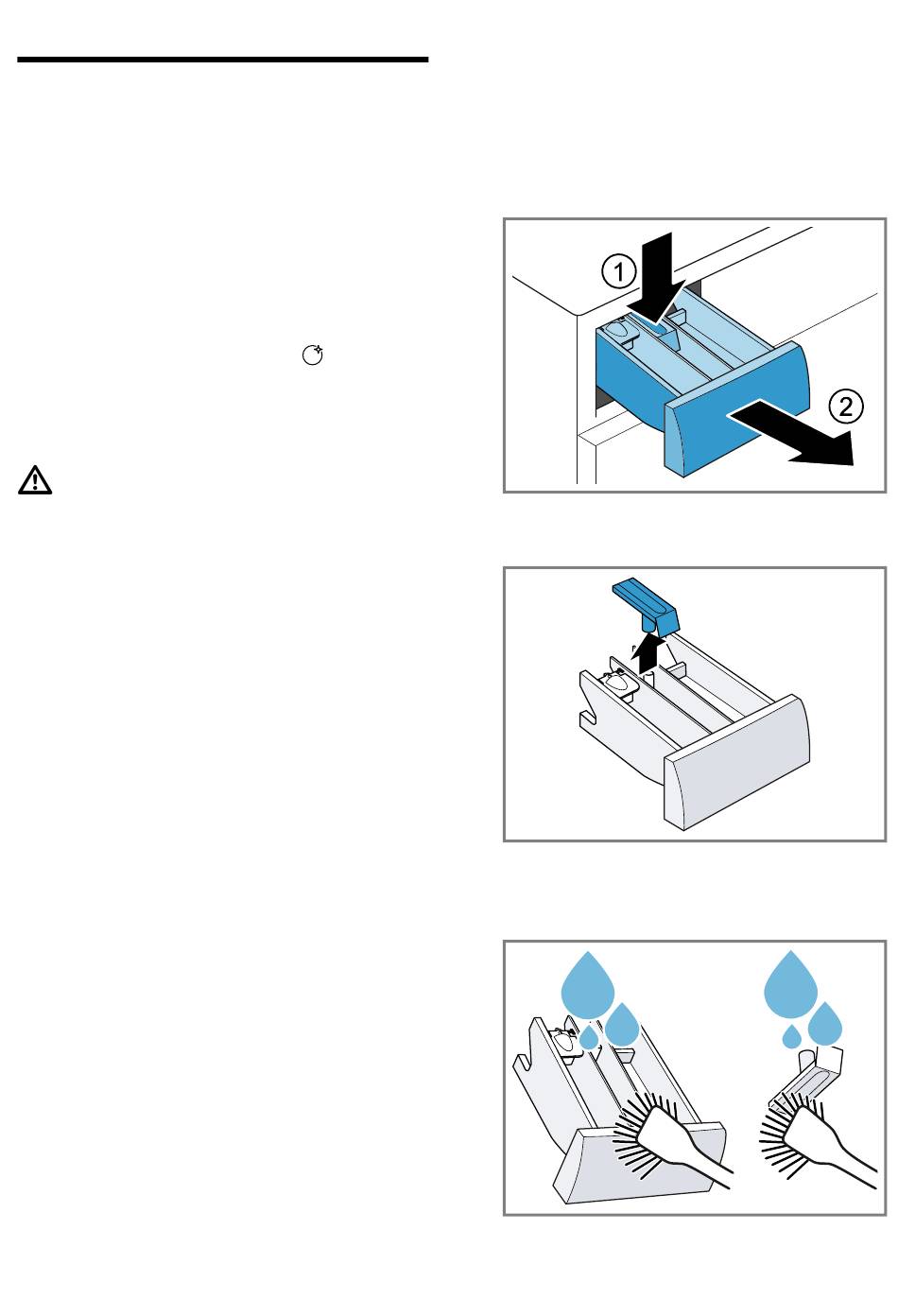 1

2