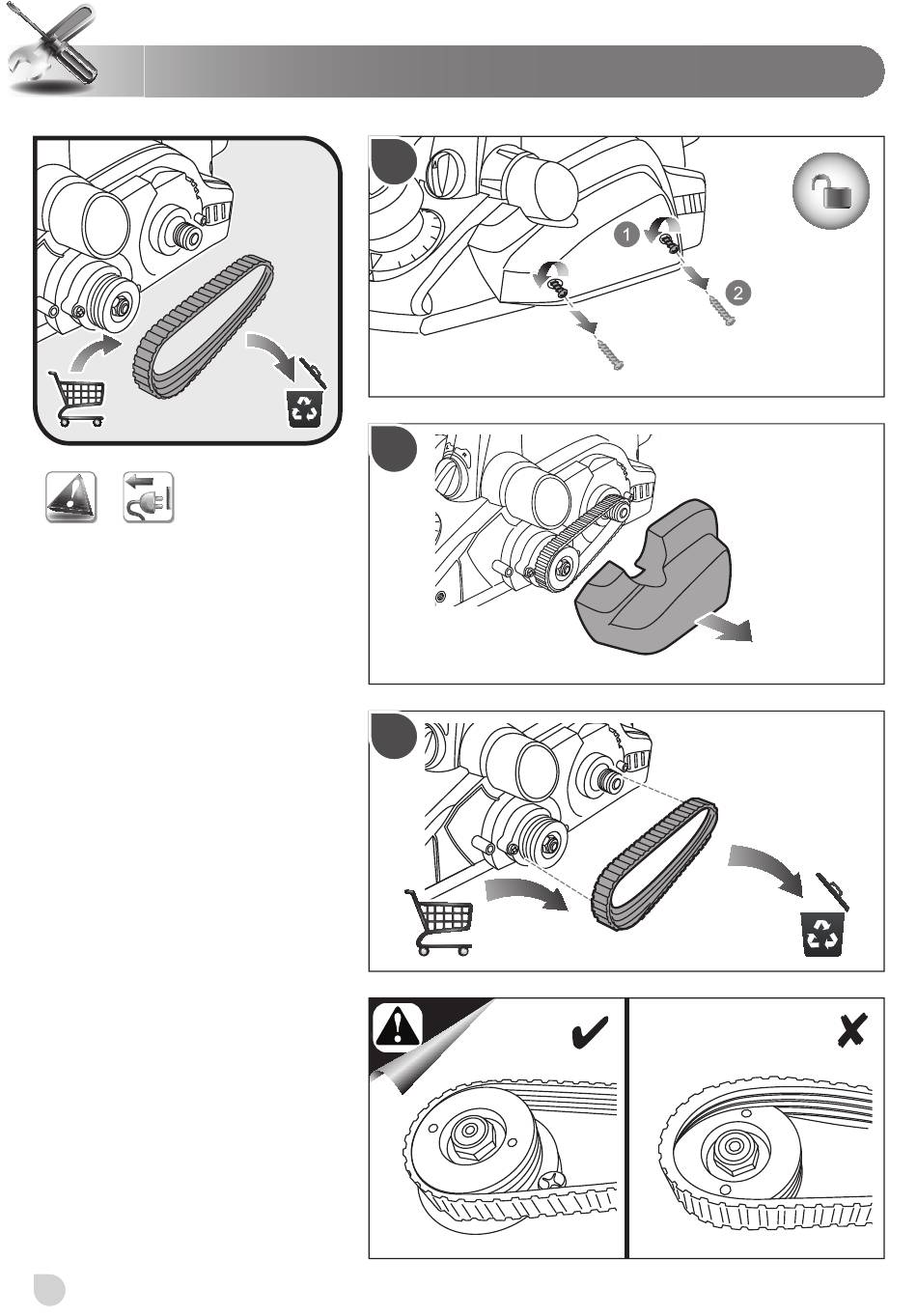 1

2