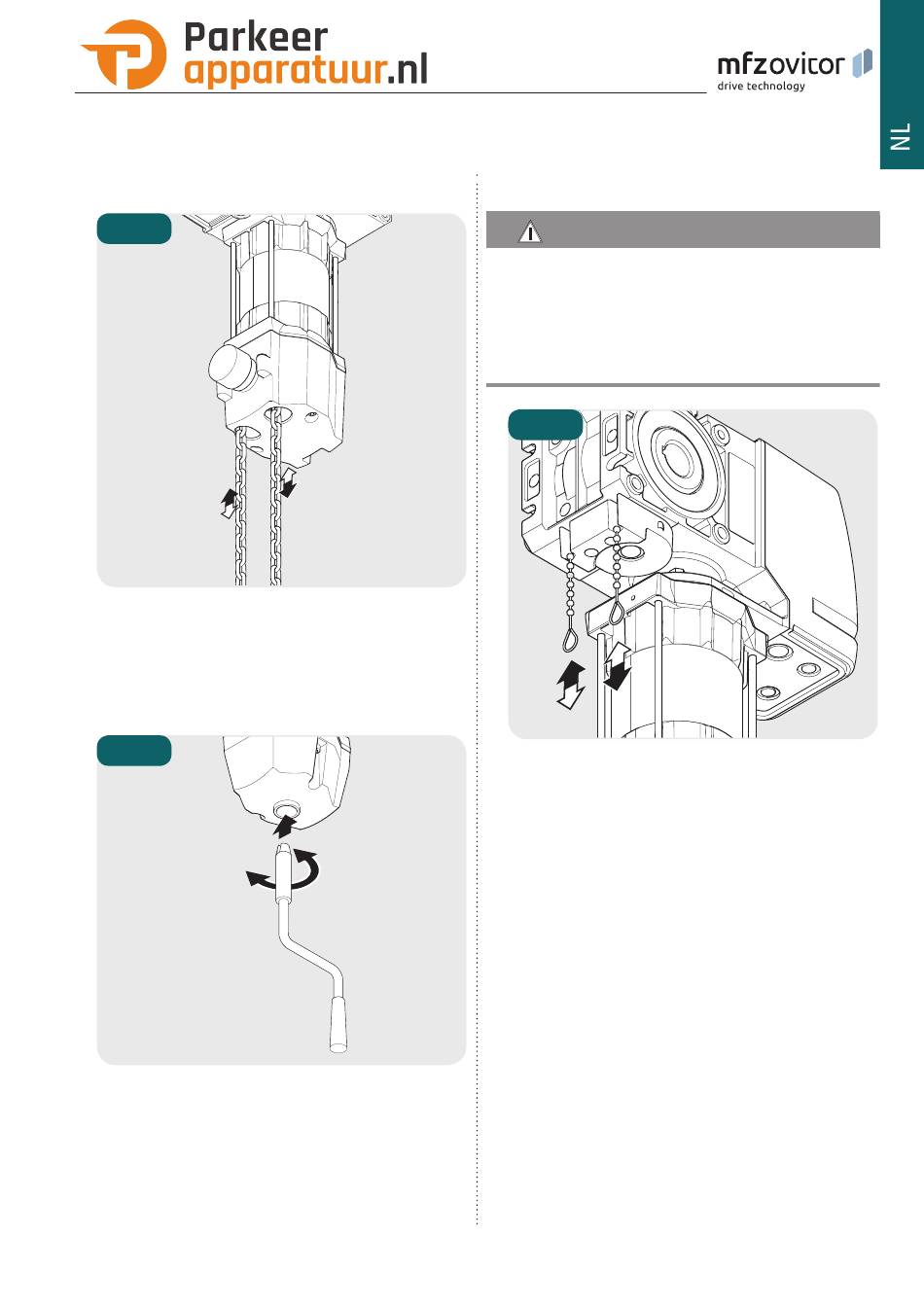 Parkeer
apparatuur.nl

mfz ovitor
drive technology

NL