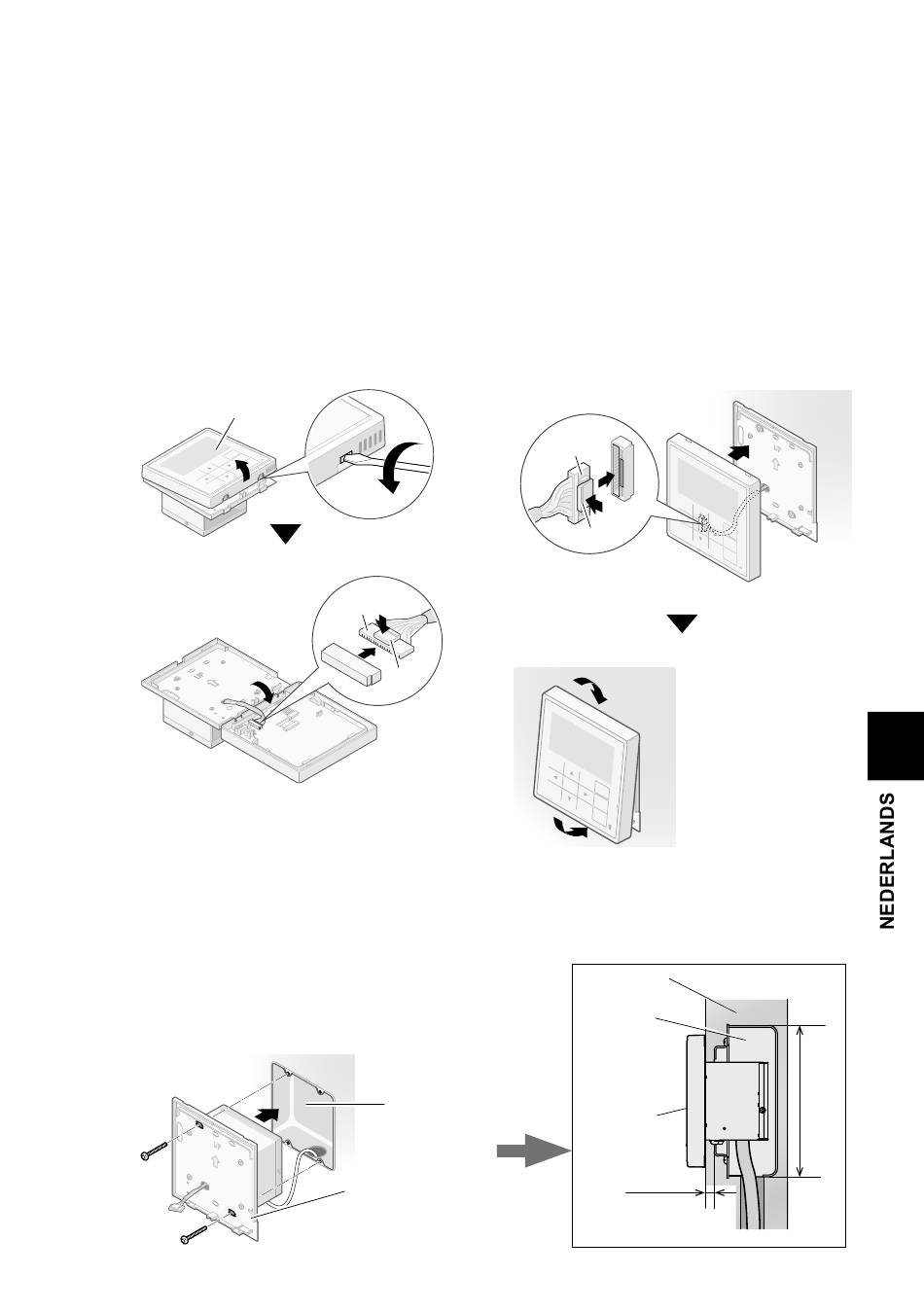 NEDERLANDS