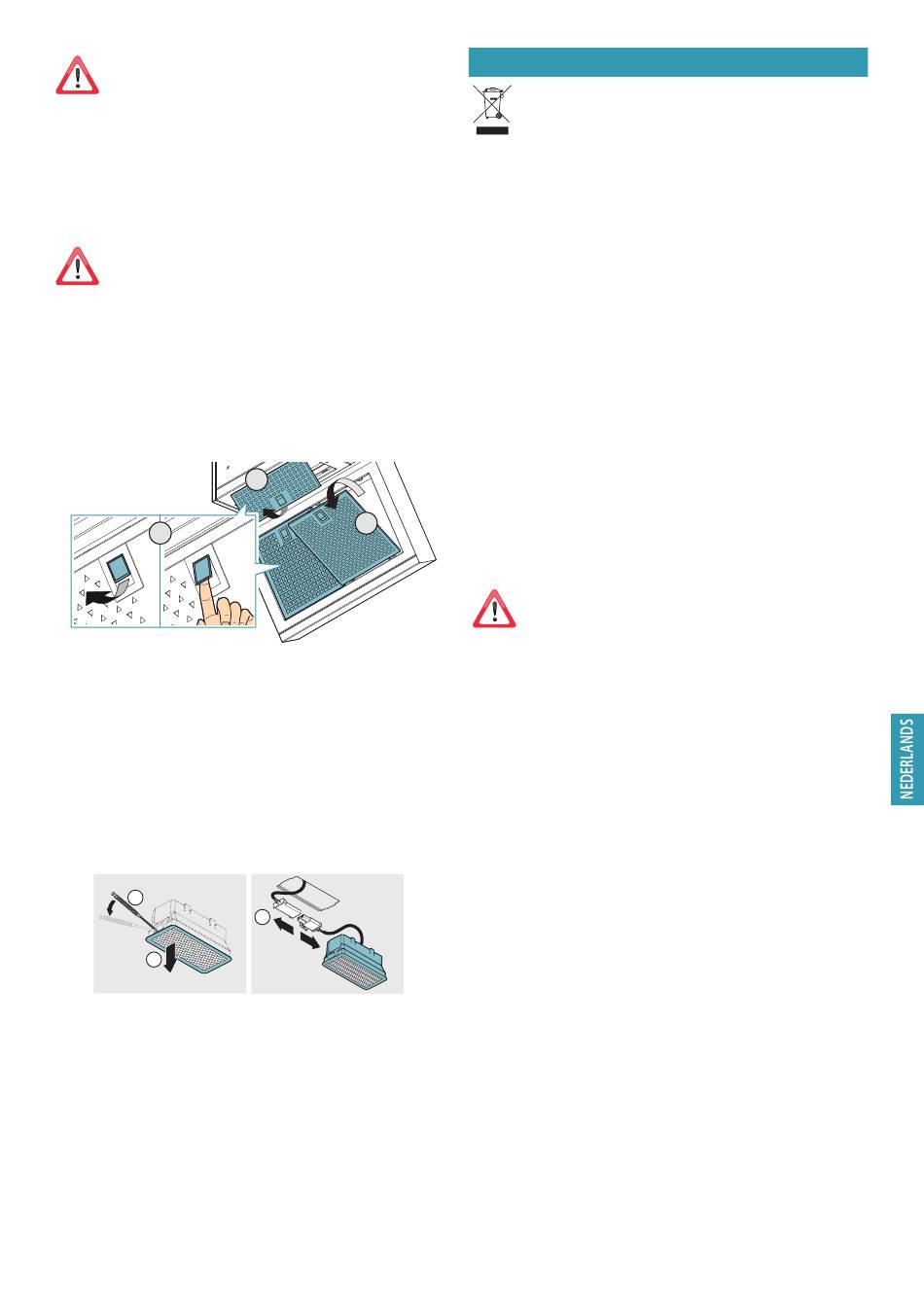 NEDERLANDS