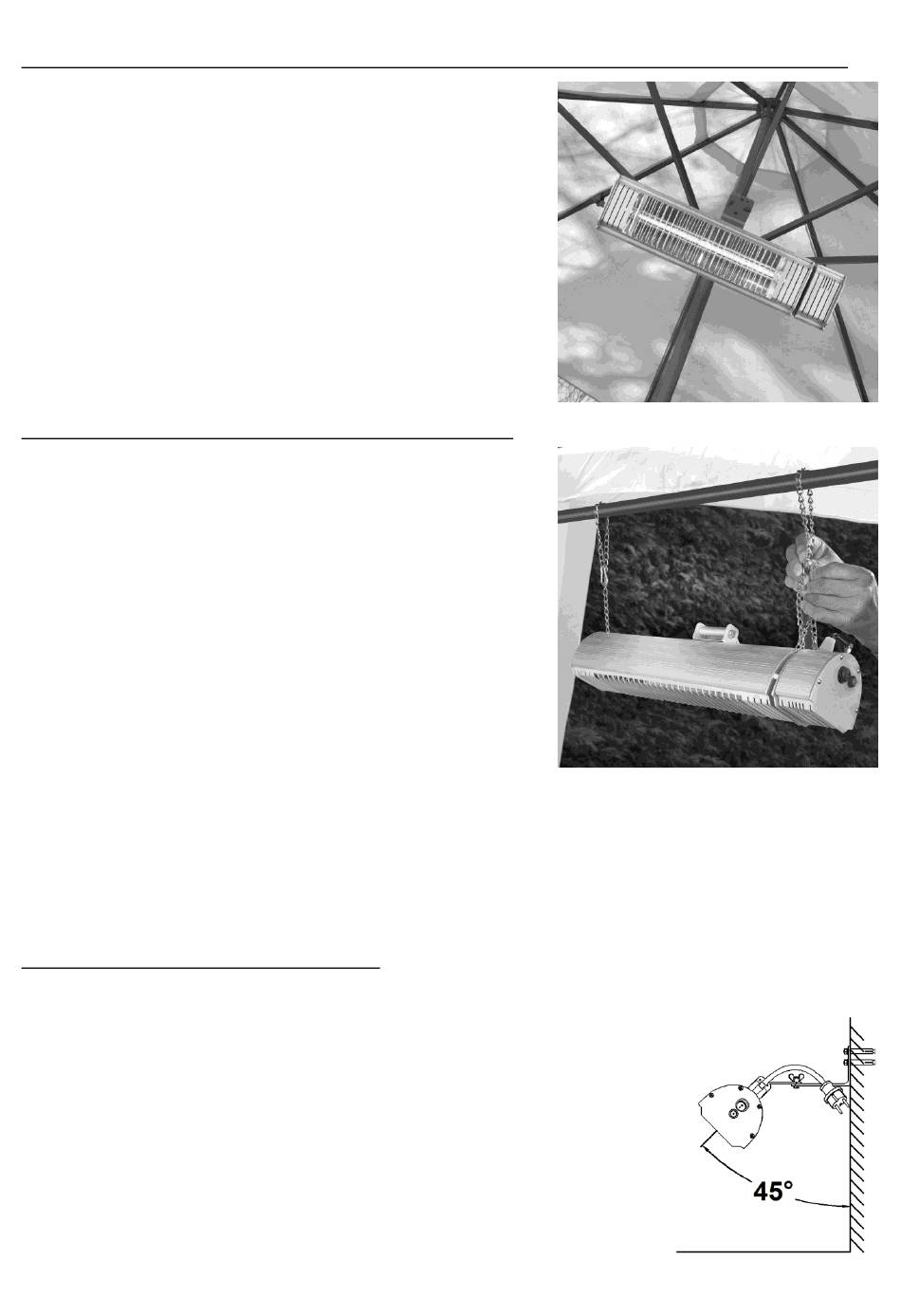 45°