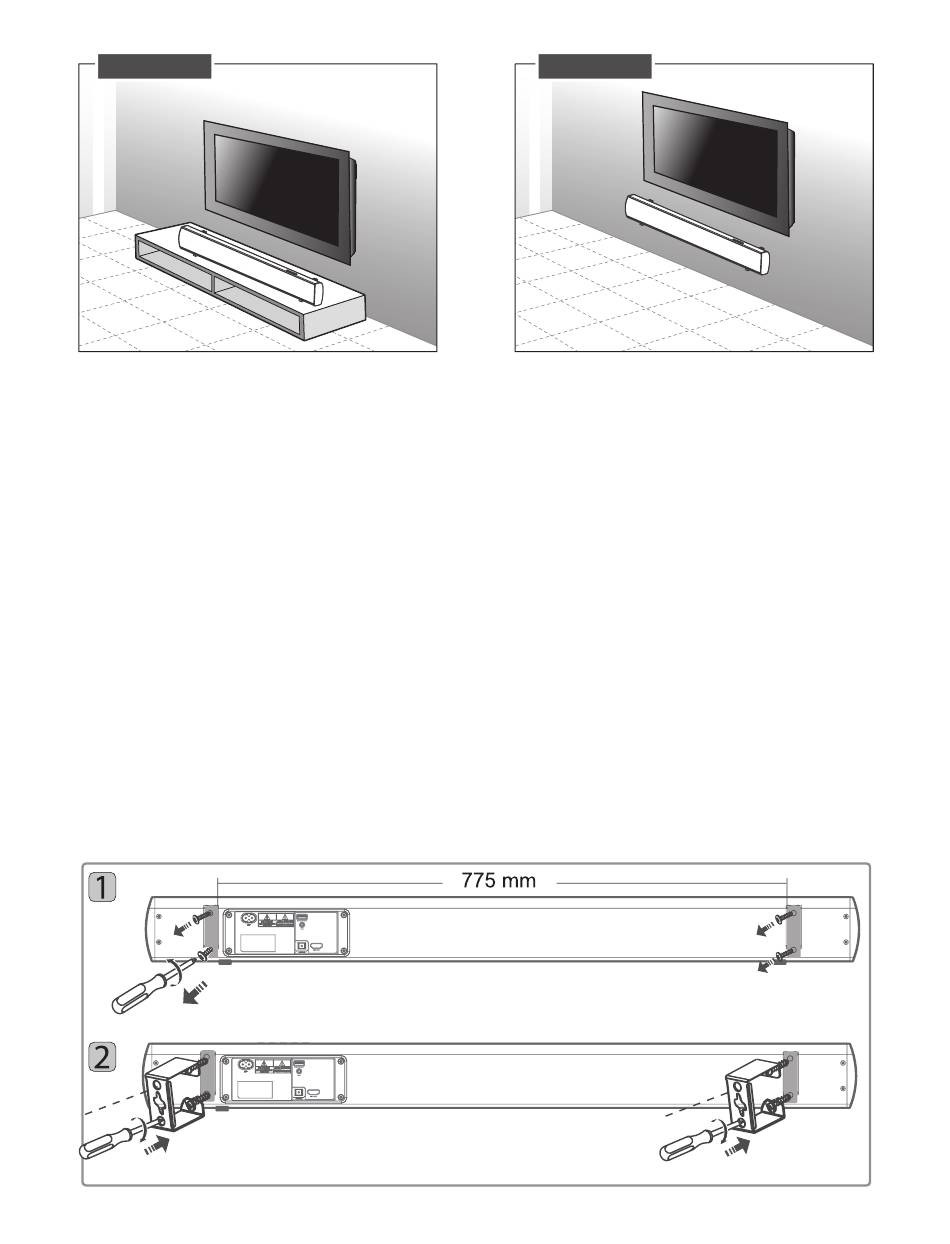 1

775 mm

2