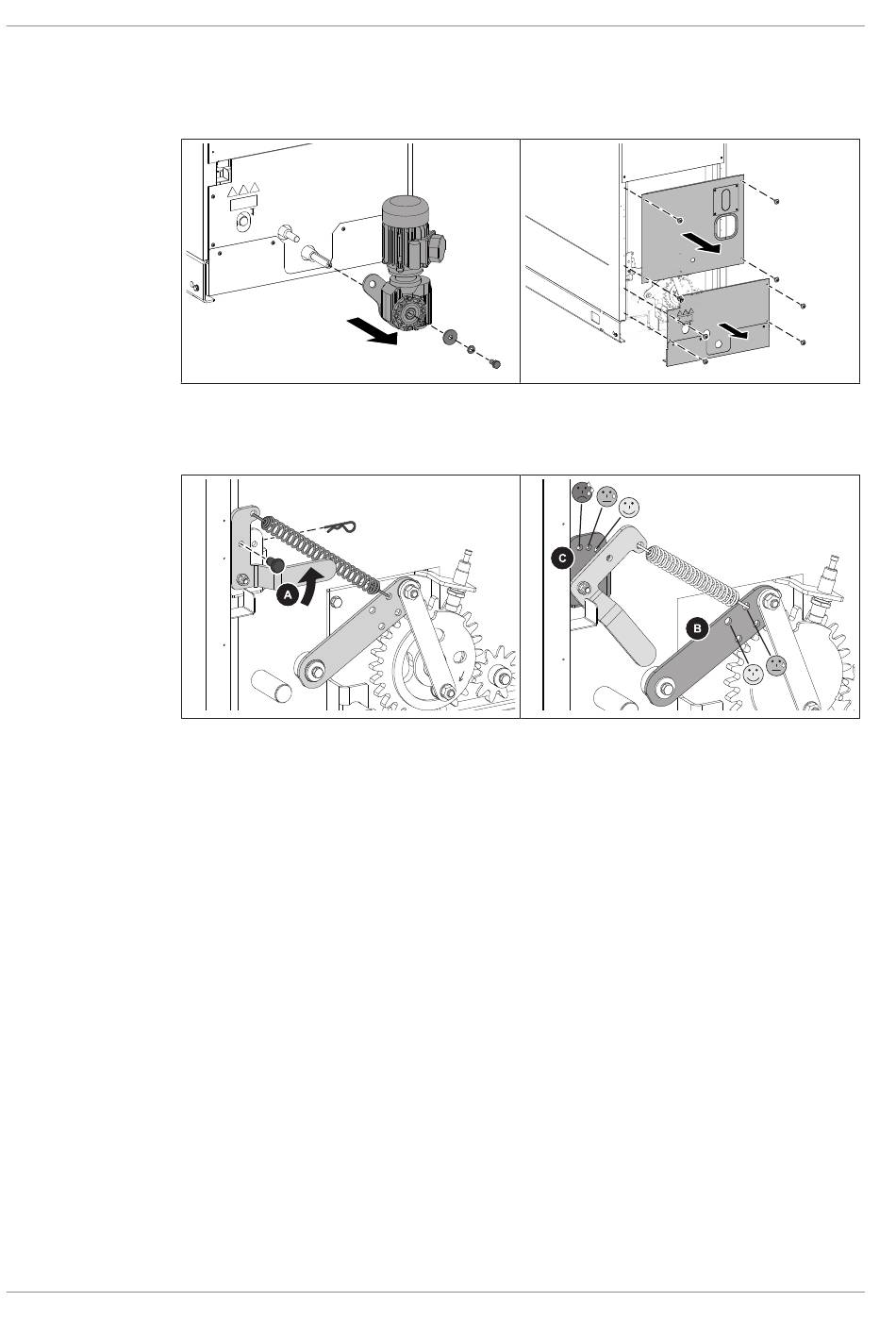 A

C

B