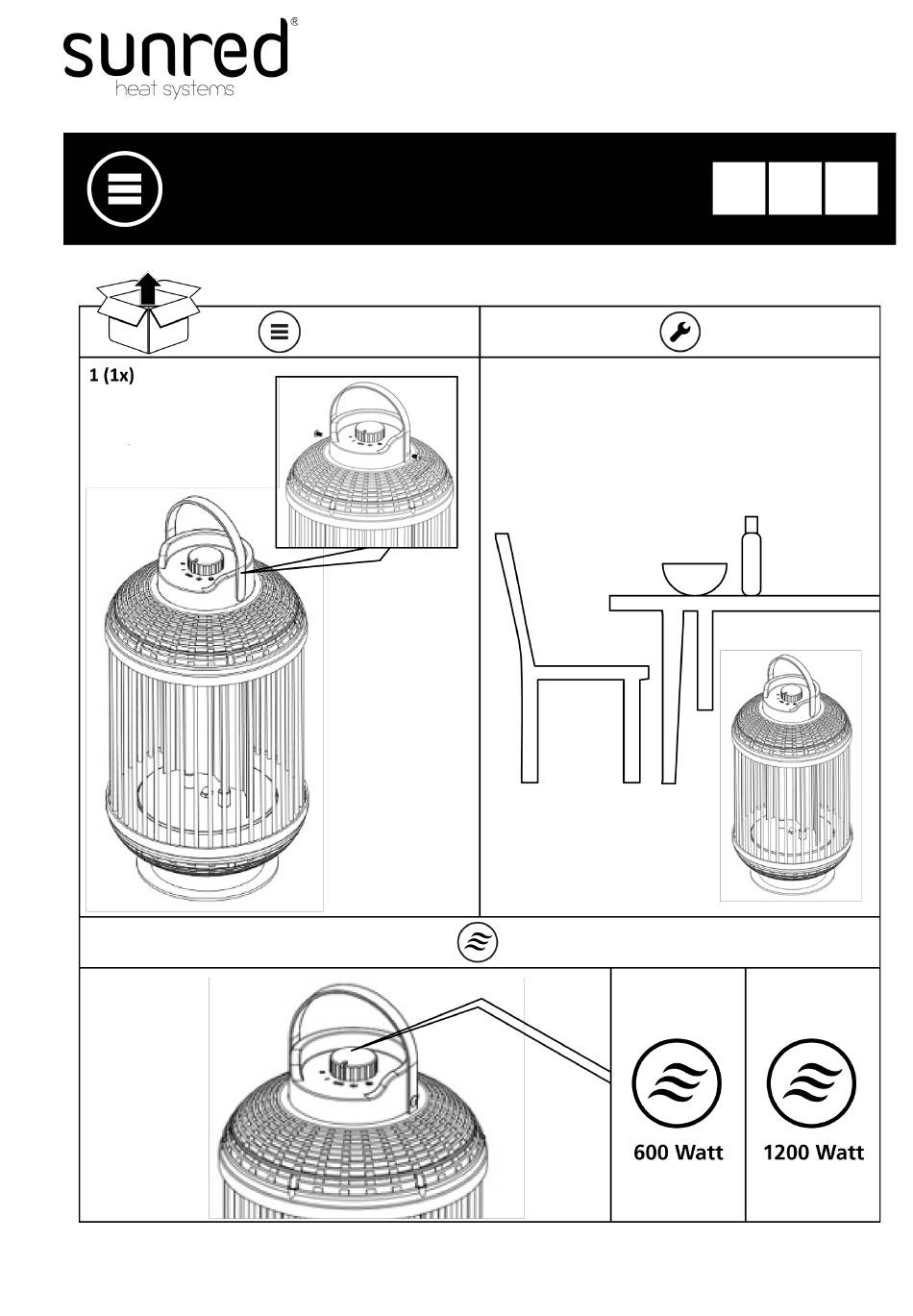 sunred®
heat systems

1 (1x)

600 Watt

1200 Watt