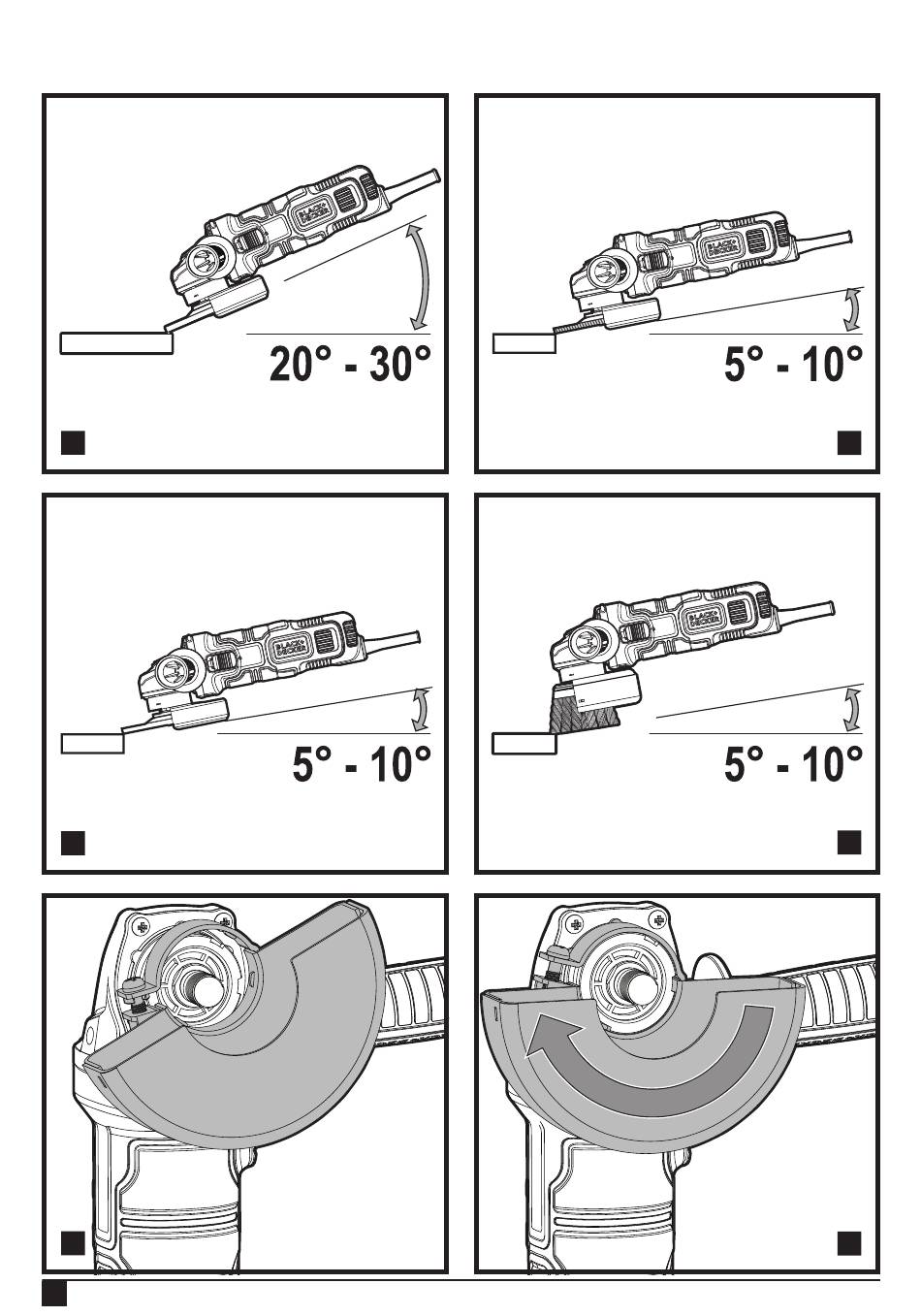 BLACK+DECKER

20° - 30°

BLACK+DECKER

5° - 10°

BLACK+DECKER

5° - 10°

BLACK+DECKER

5° - 10°