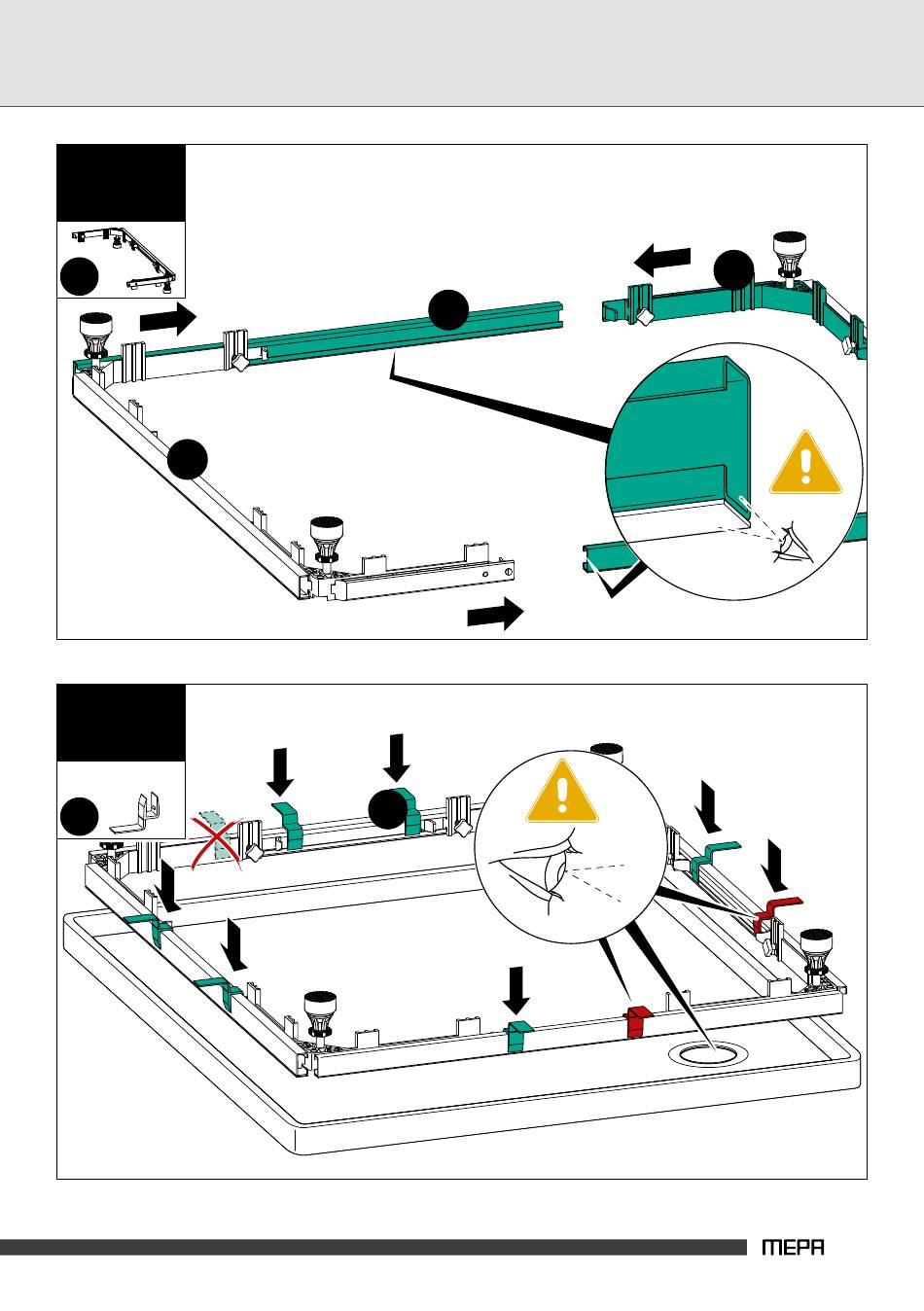 MEPA