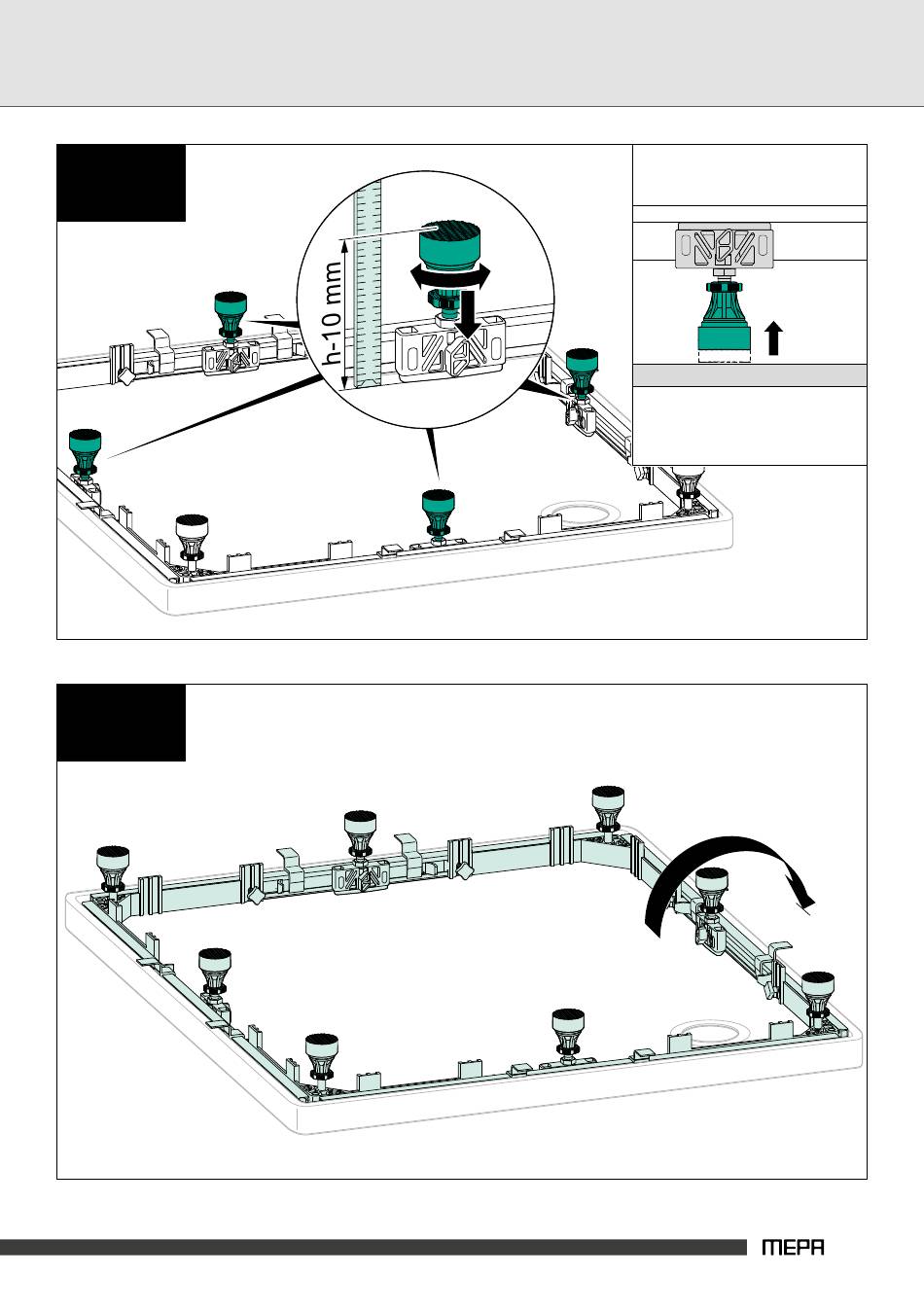 h-10 mm

MEPA