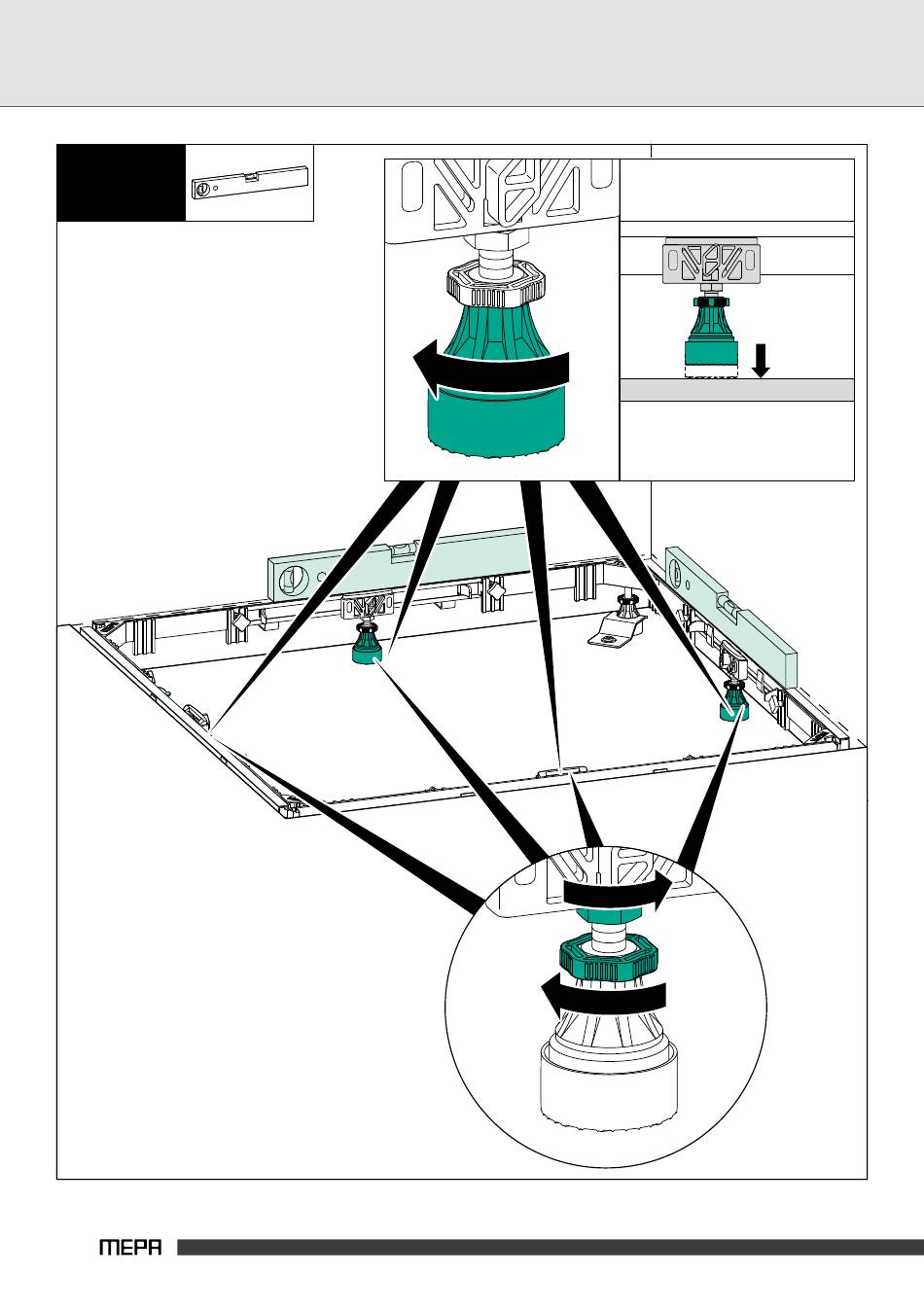 MEPA