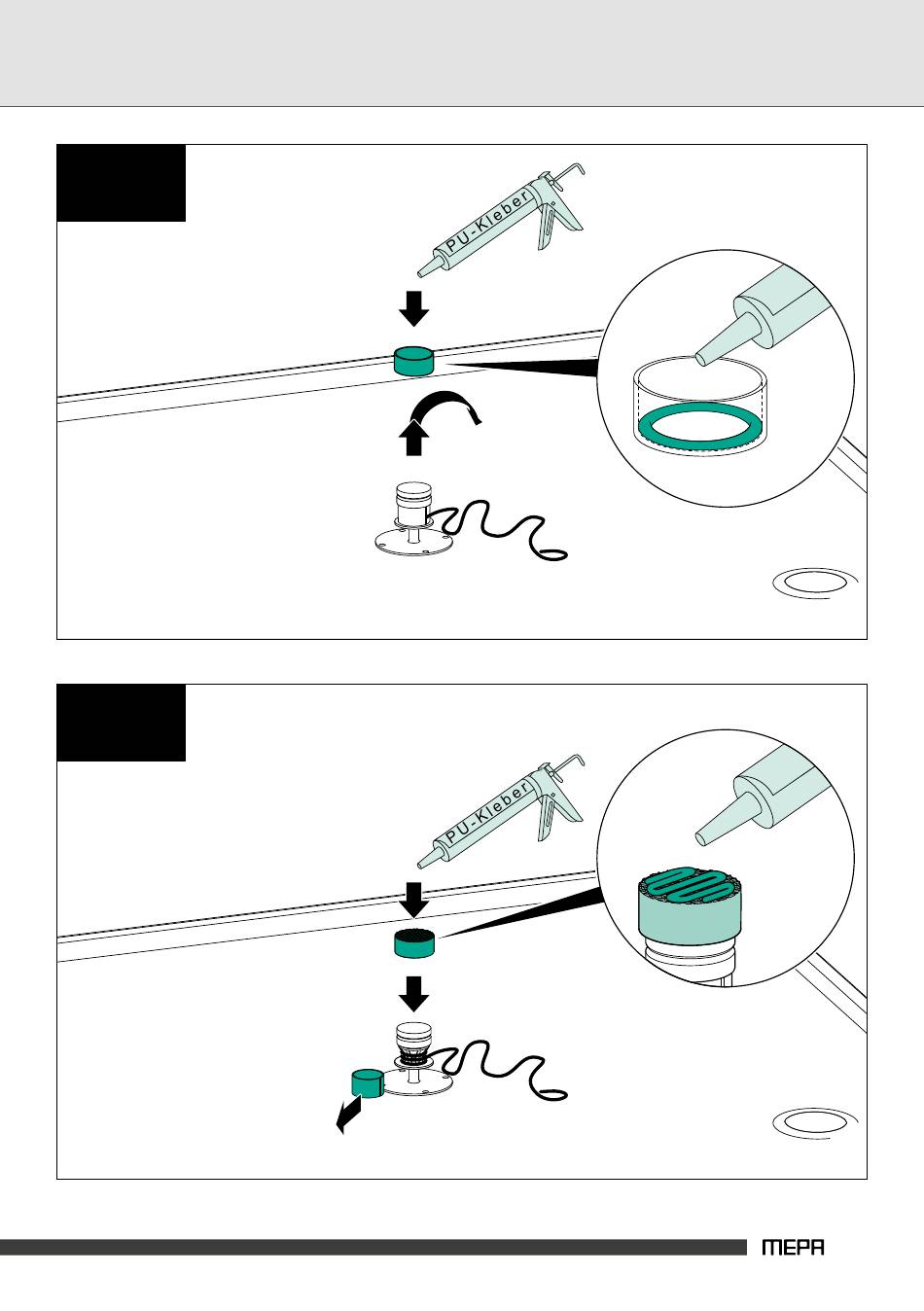 PU-Kleber

PU-Kleber

MEPA