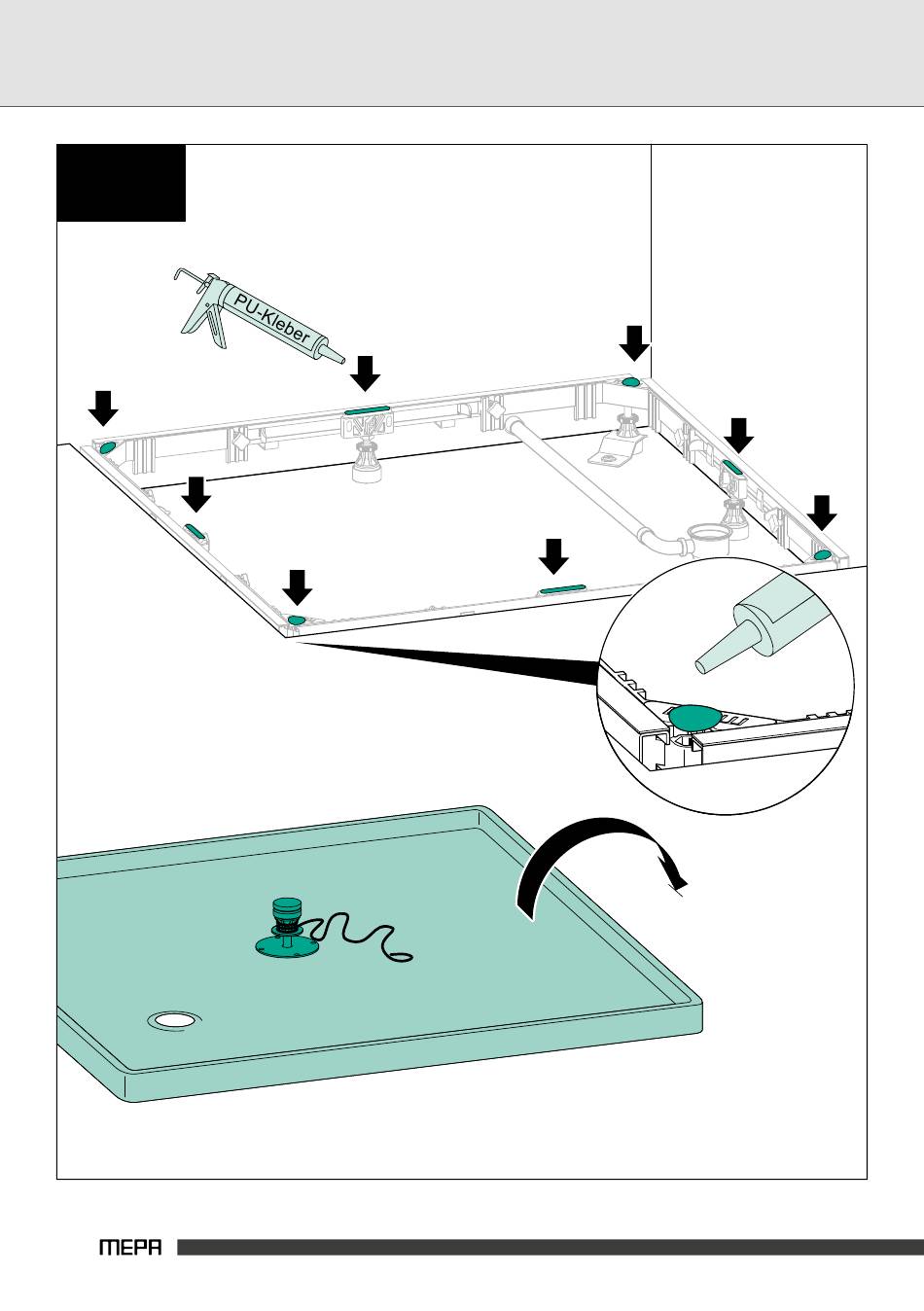 PU-Kleber

MEPA