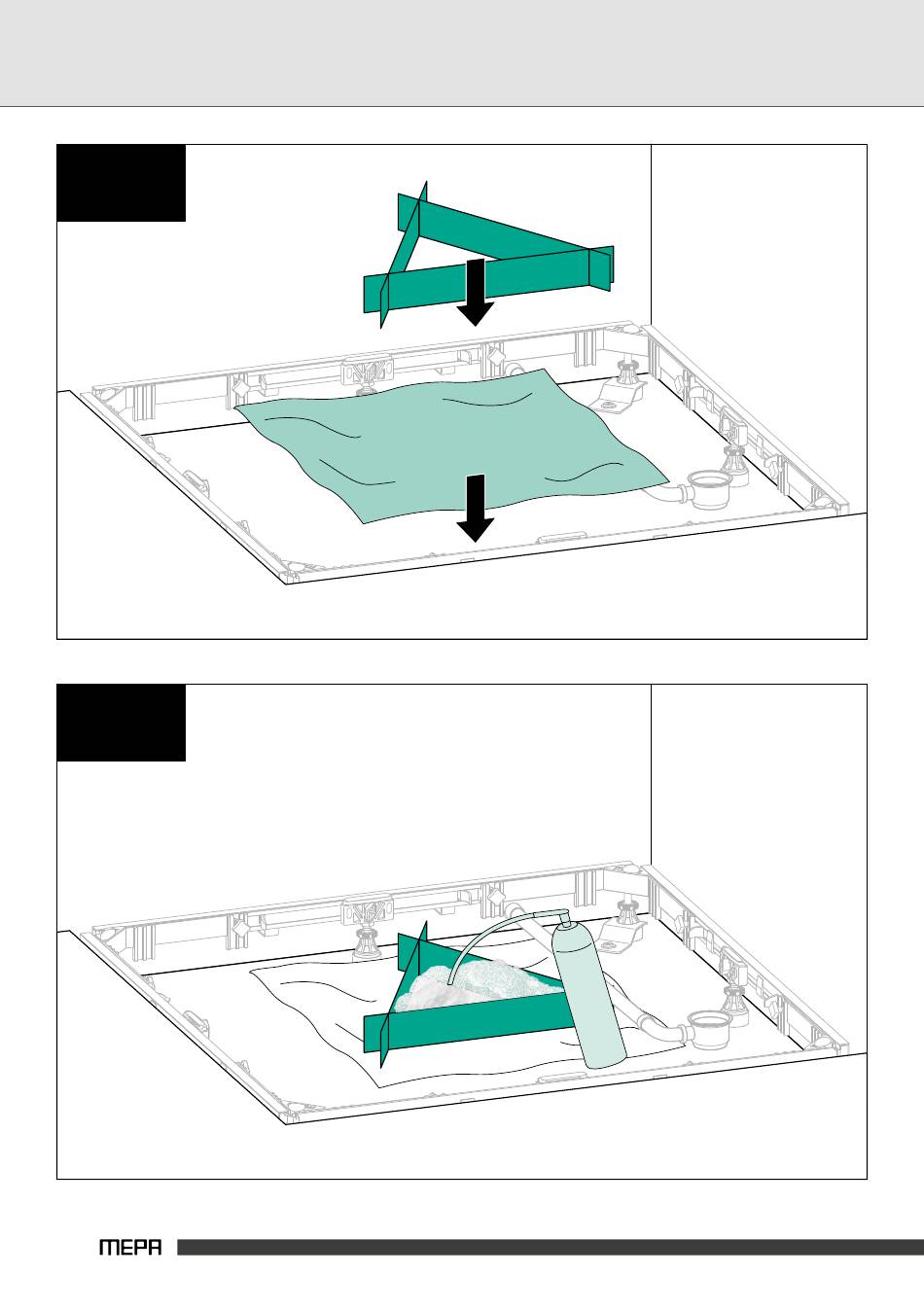 MEPA