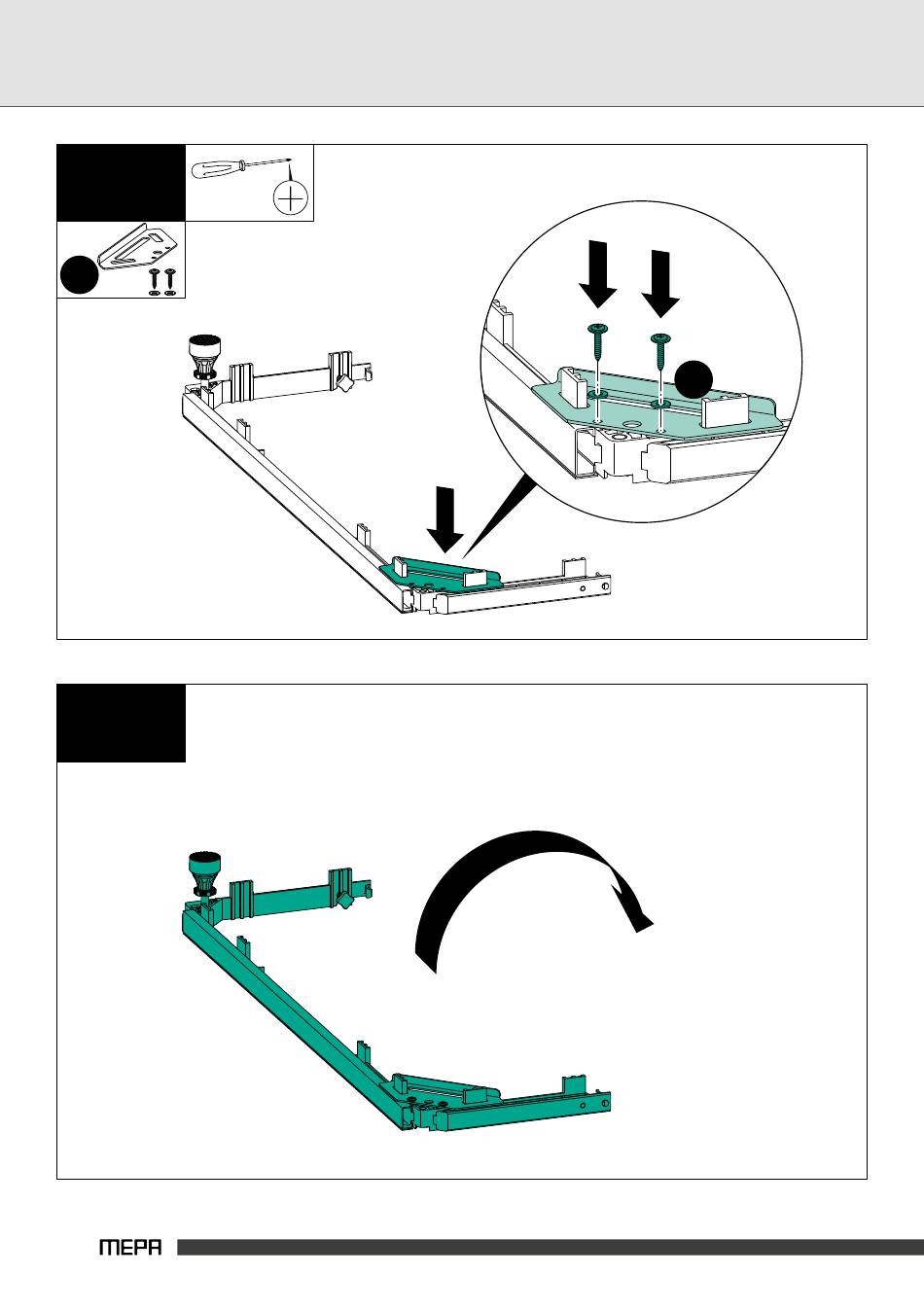 MEPA