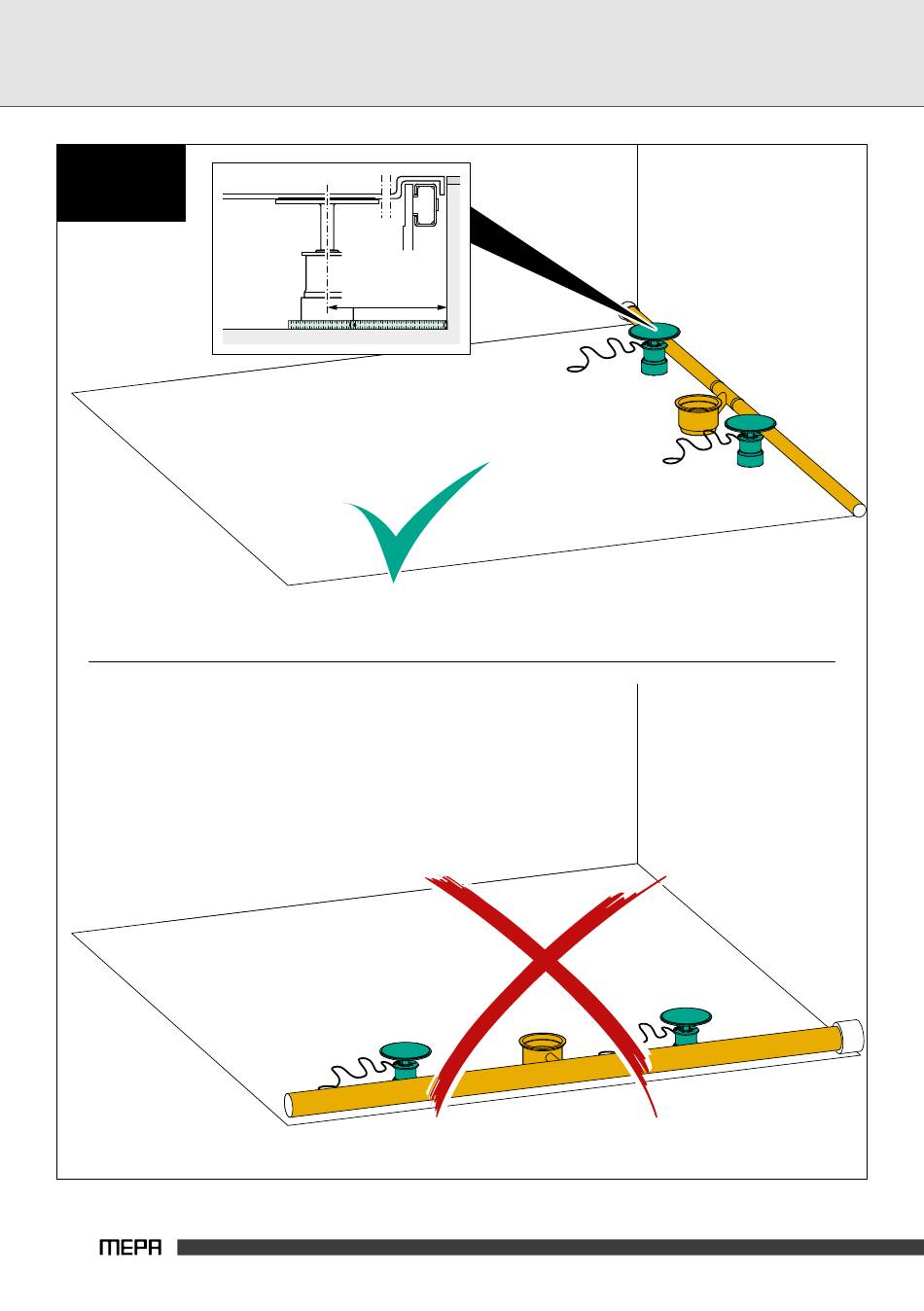 MEPA