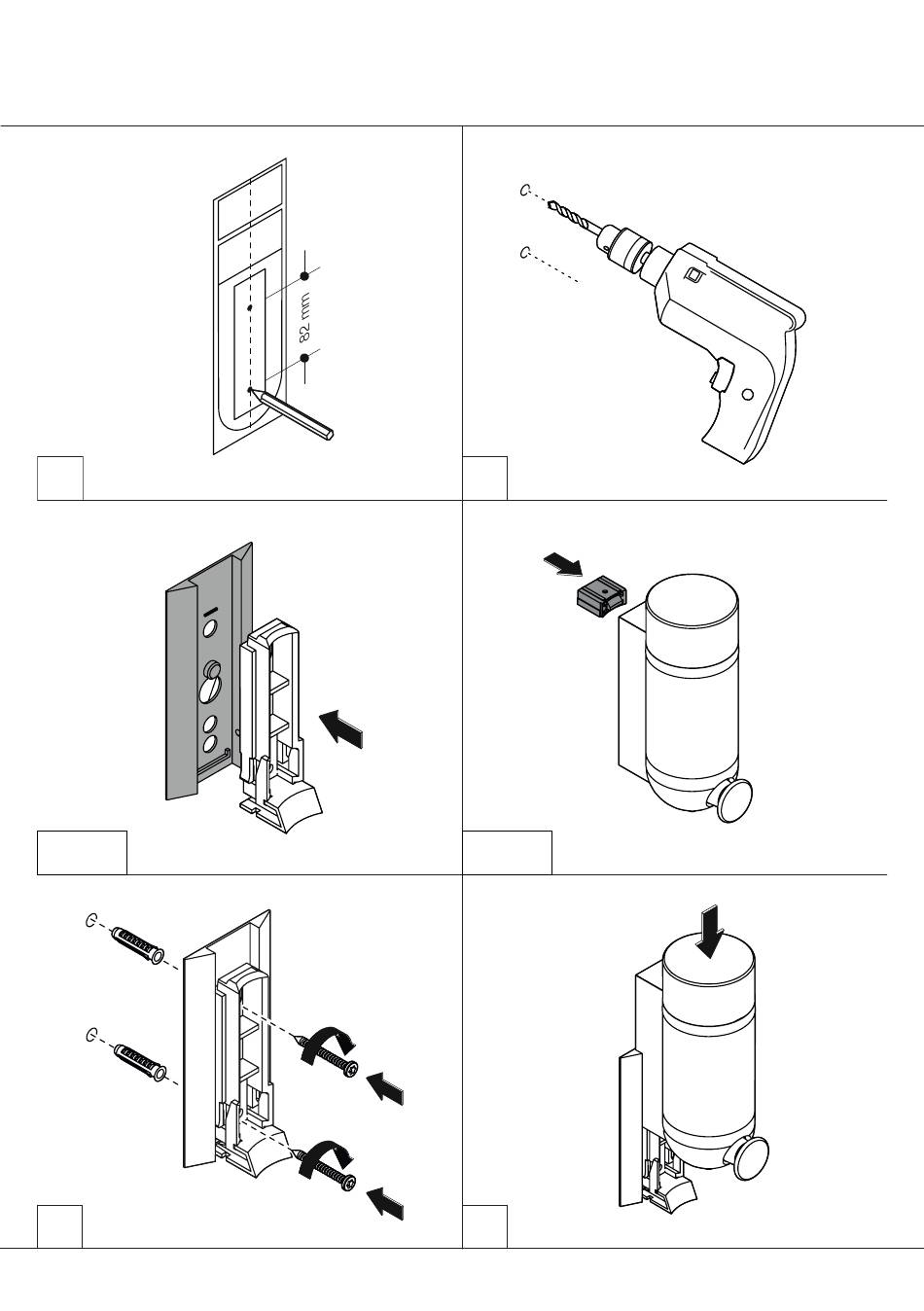 82 mm