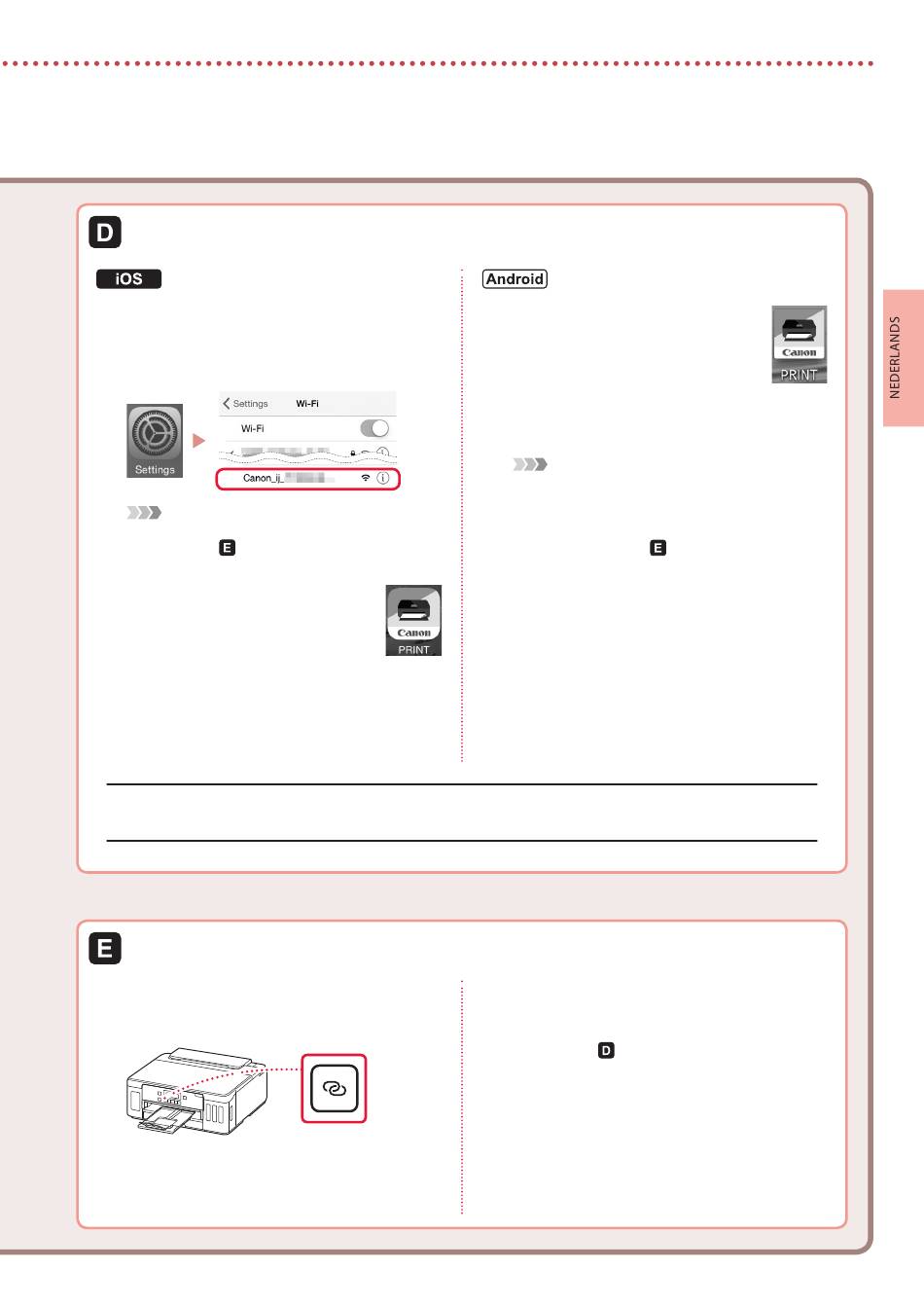 D

iOS

Settings

Settings Wi-Fi

Wi-Fi

Canon_ij_

E

Canon PRINT

Android

Canon PRINT

E

NEDERLANDS

E

D