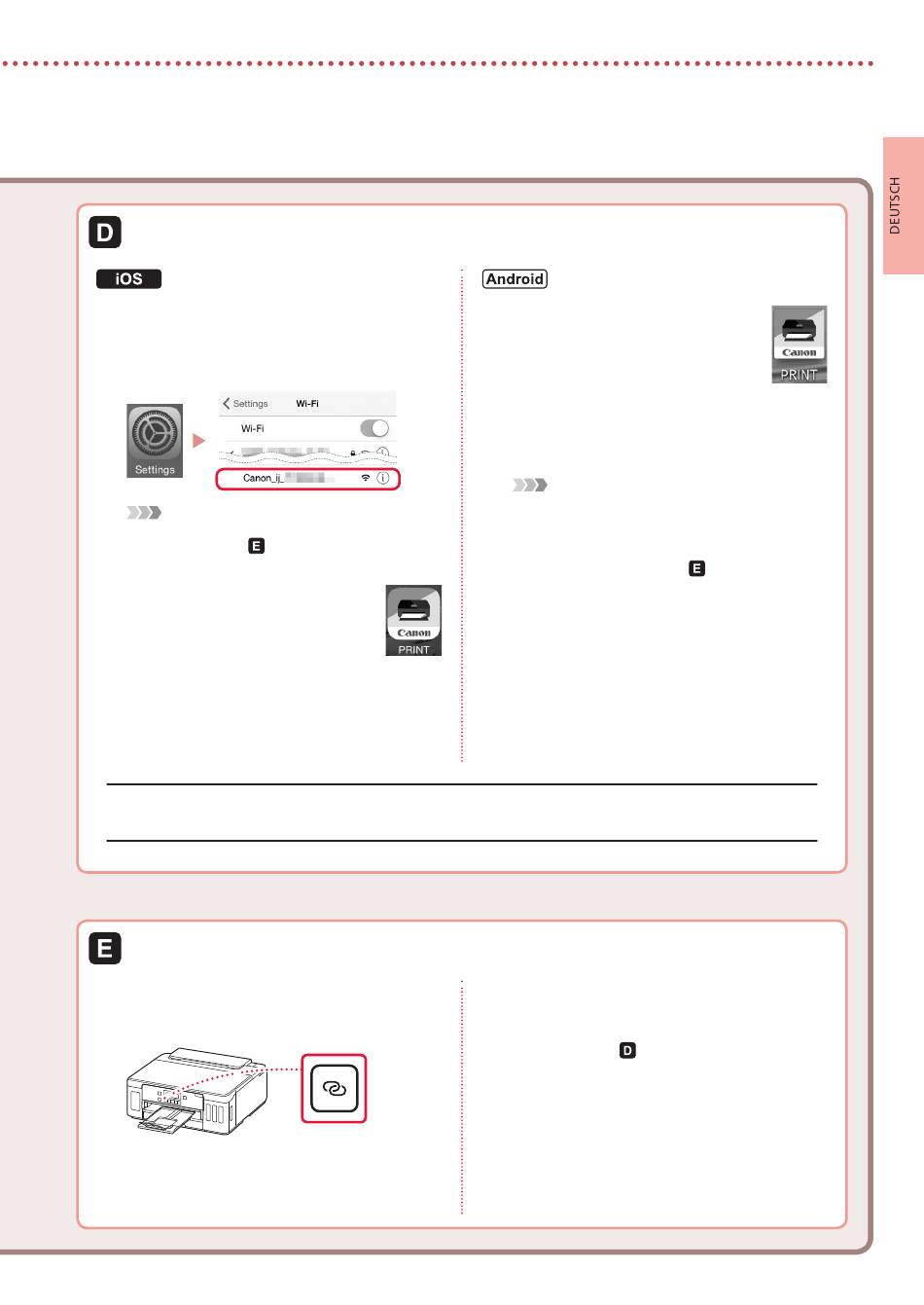 DEUTSCH

D

iOS

Settings

Settings Wi-Fi

Wi-Fi

Canon_ij_

E

Canon PRINT

Android

Canon PRINT

E

E

D