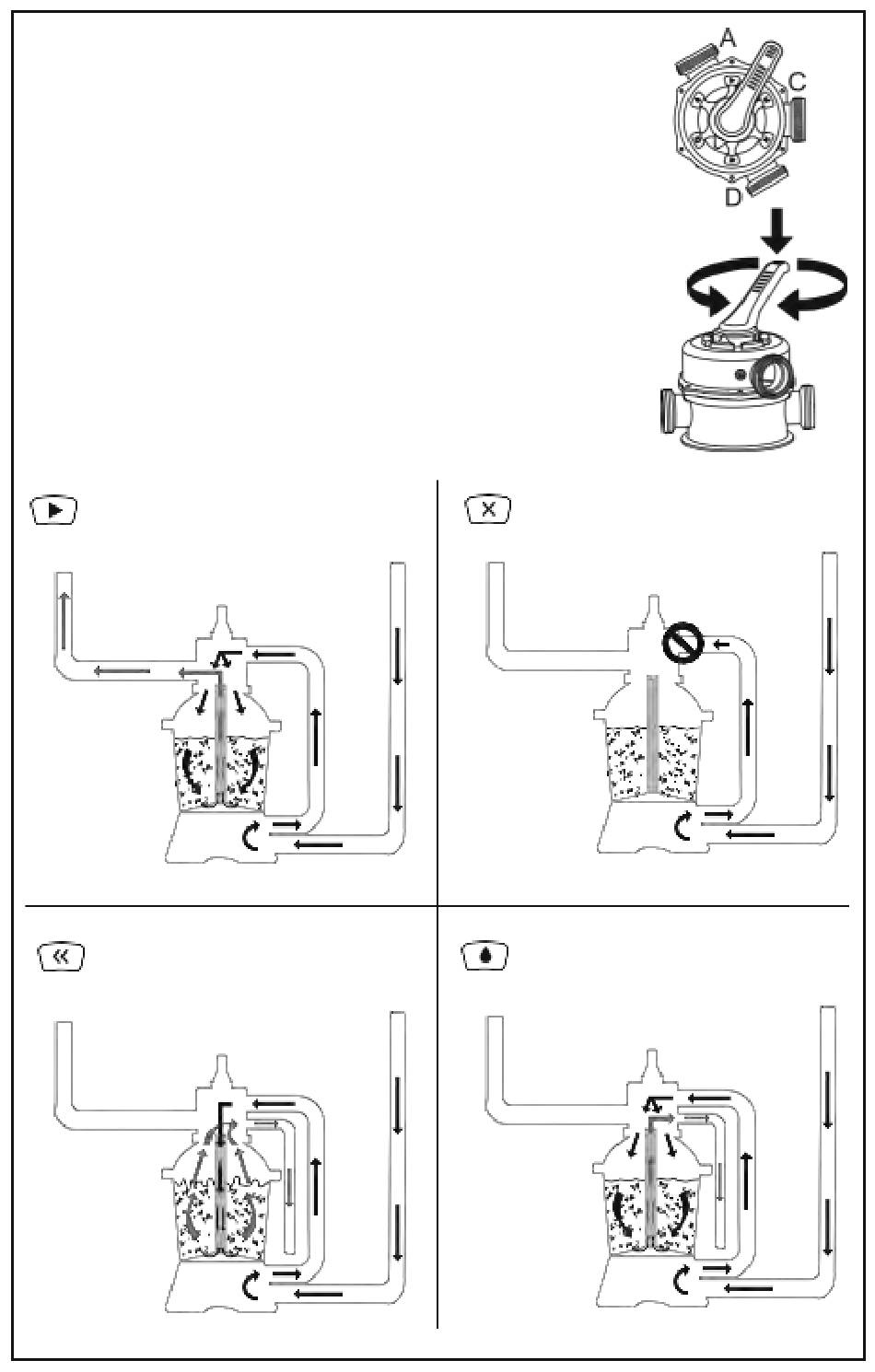 A
C
D