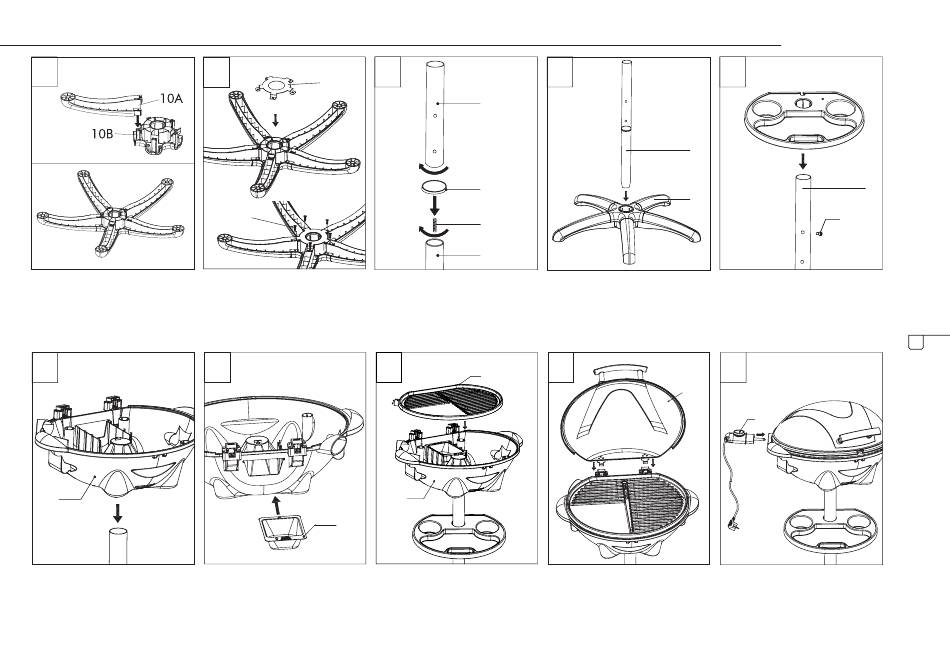 10A

10B