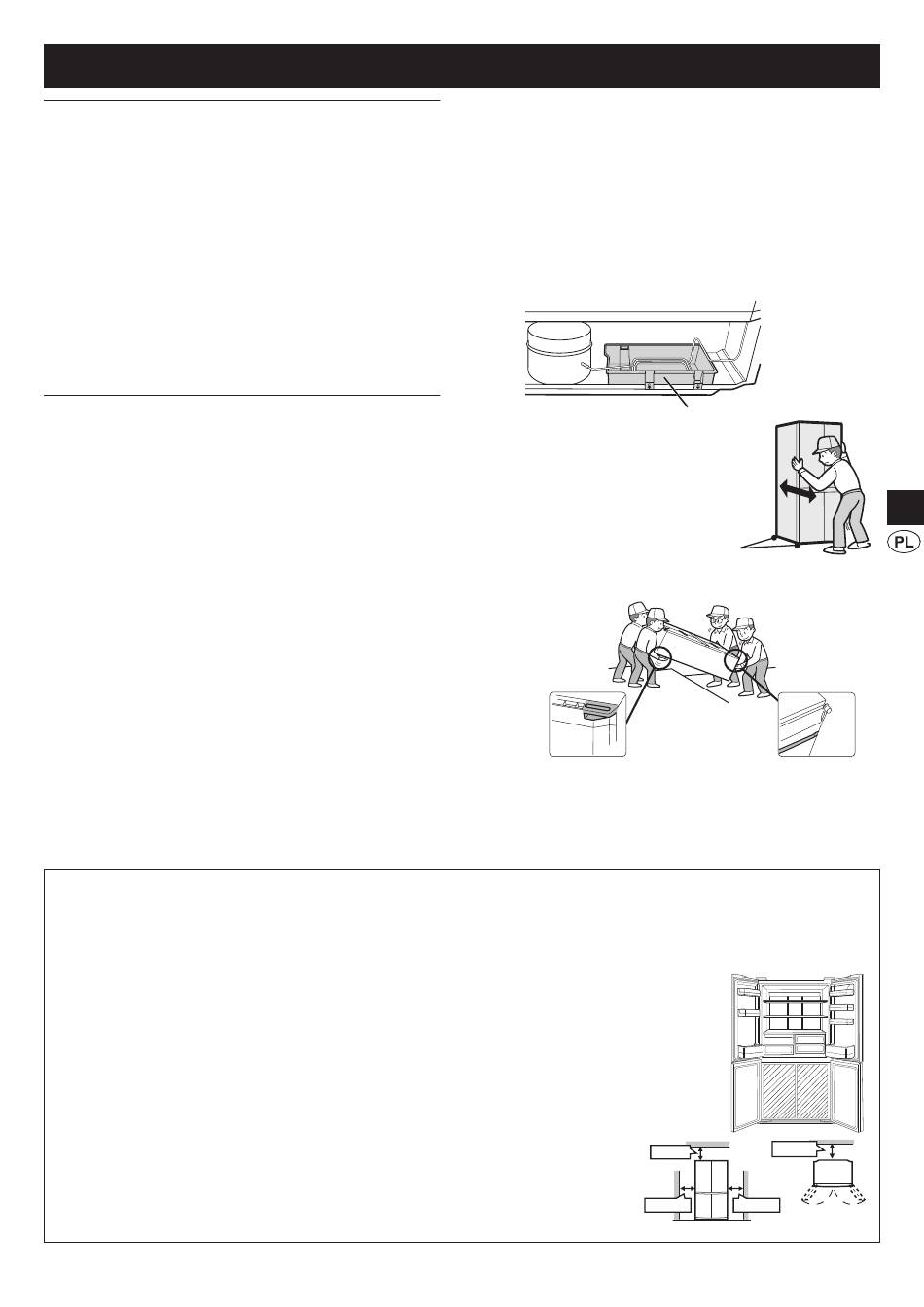 PL