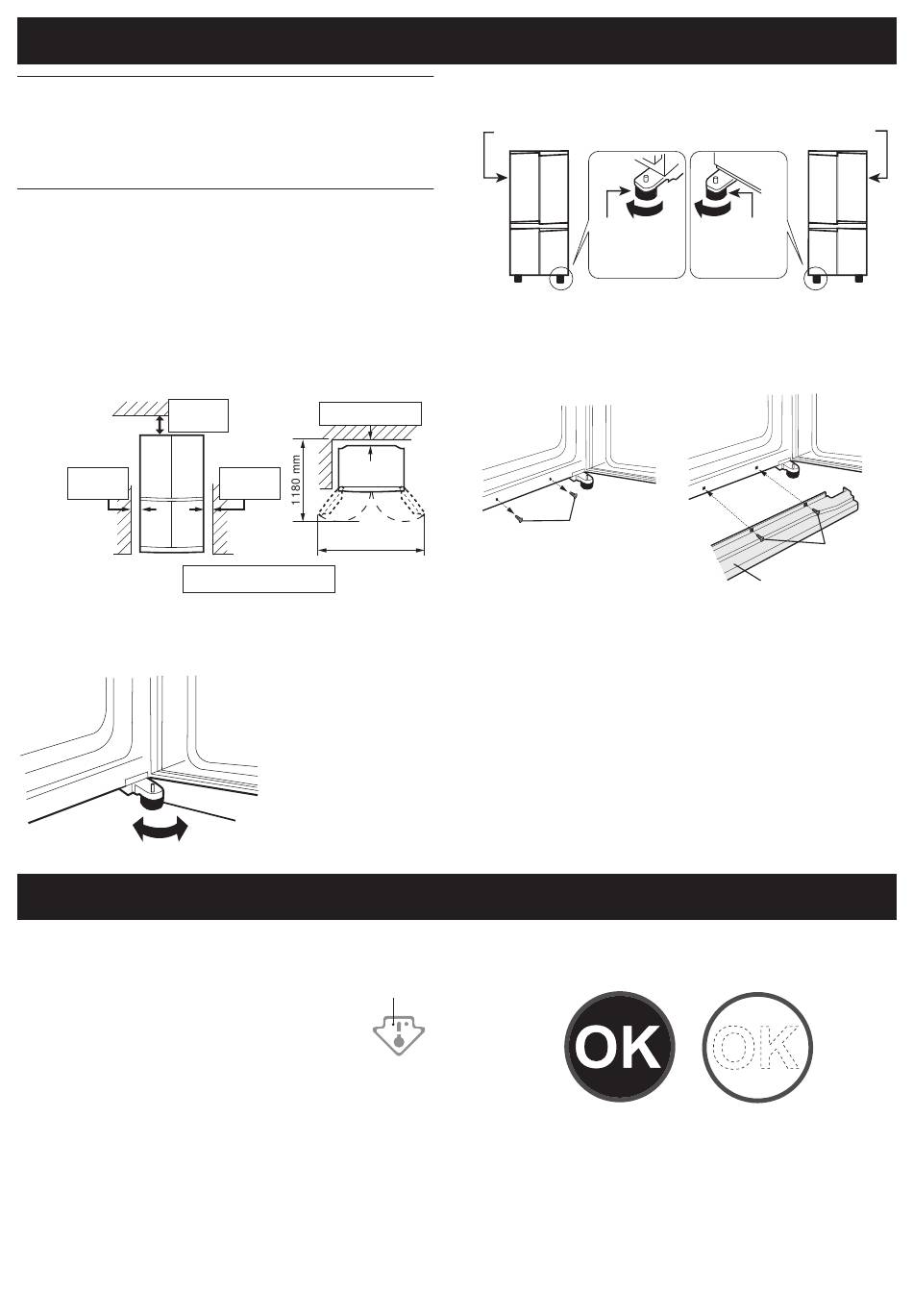 1180 mm

OK

OK