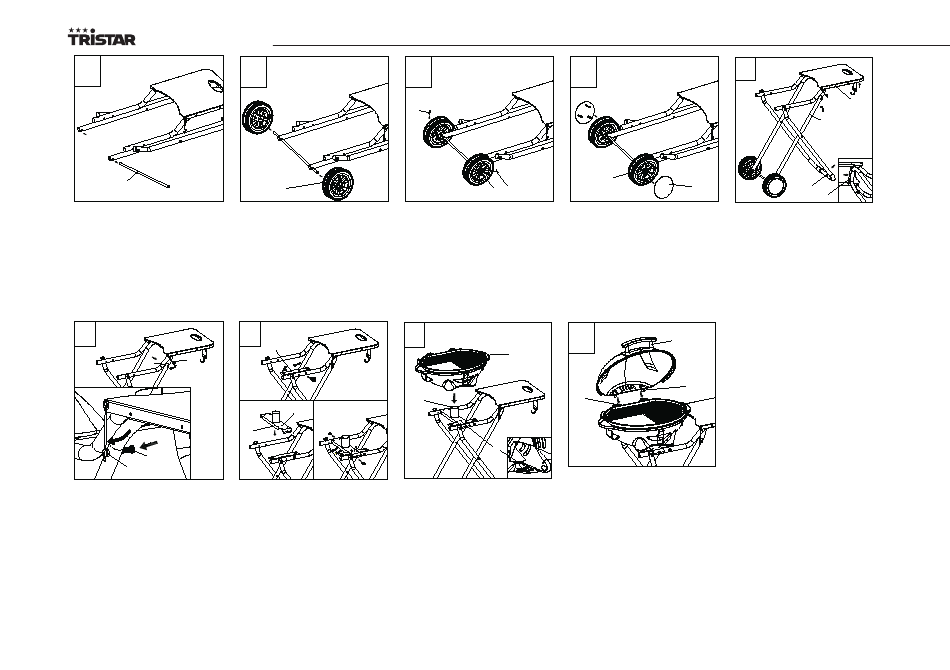 TRISTAR