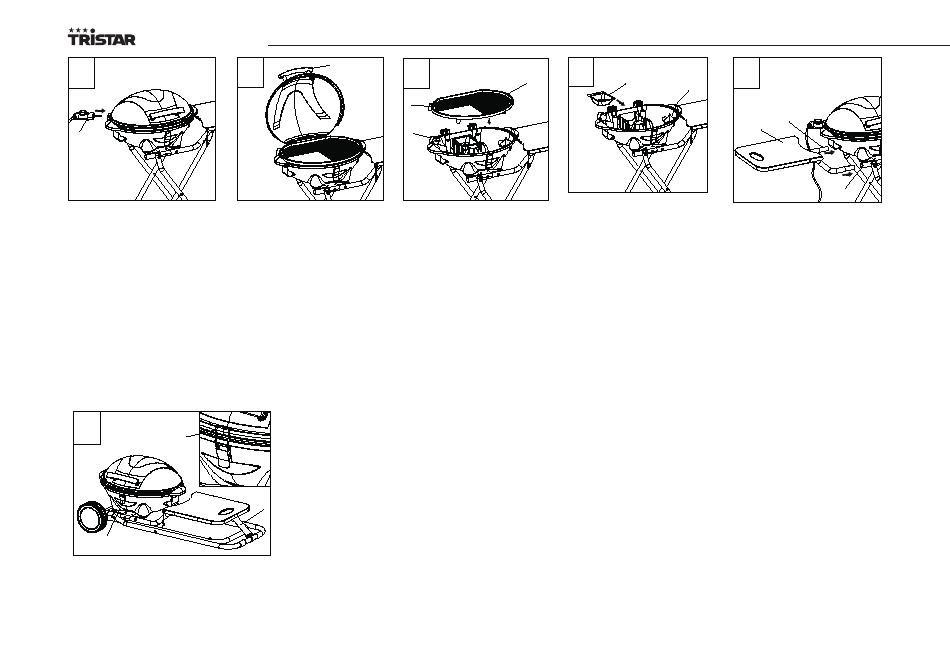 TRISTAR