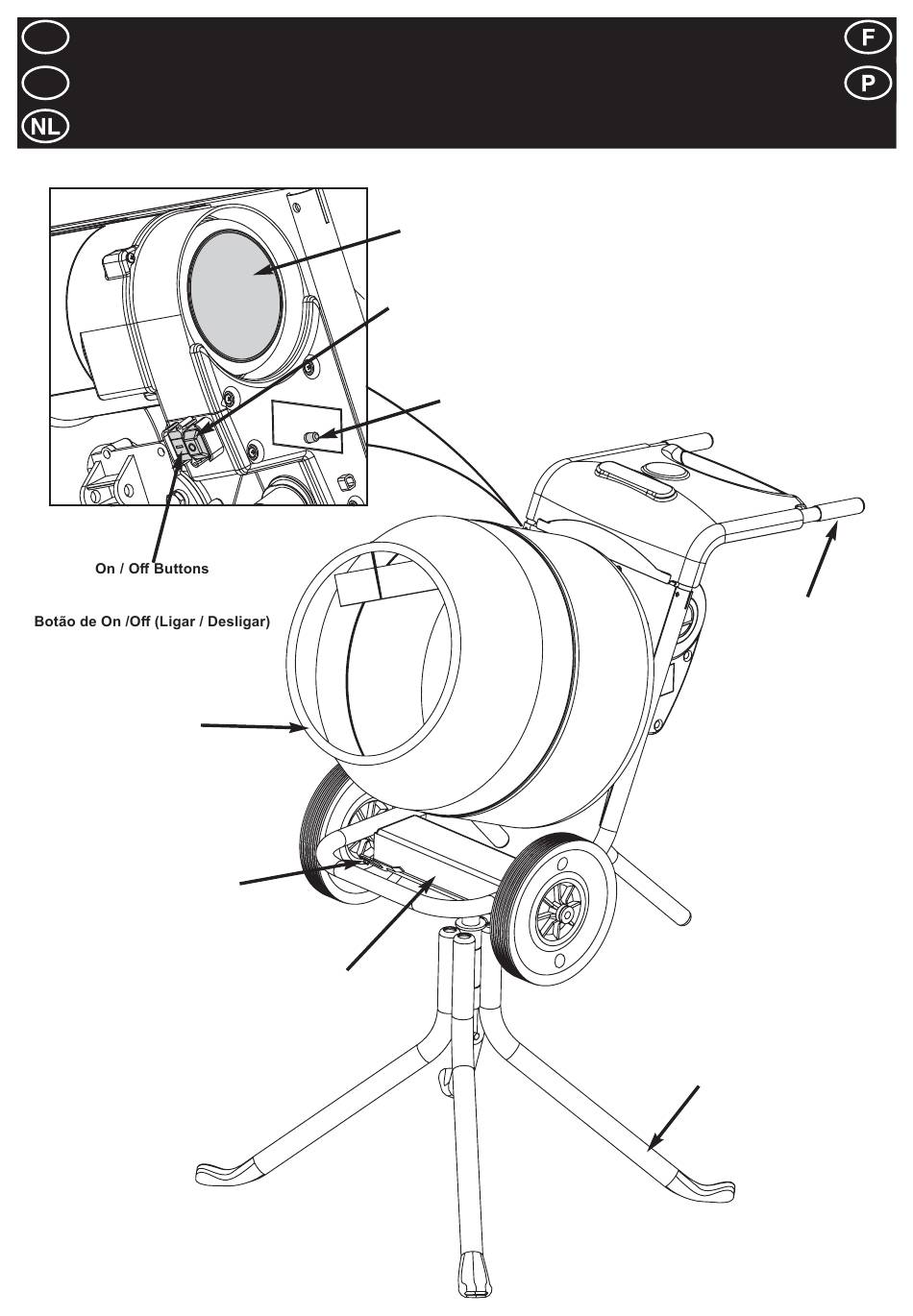 F
P
NL

On / Off Buttons

Botão de On /Off (Ligar / Desligar)