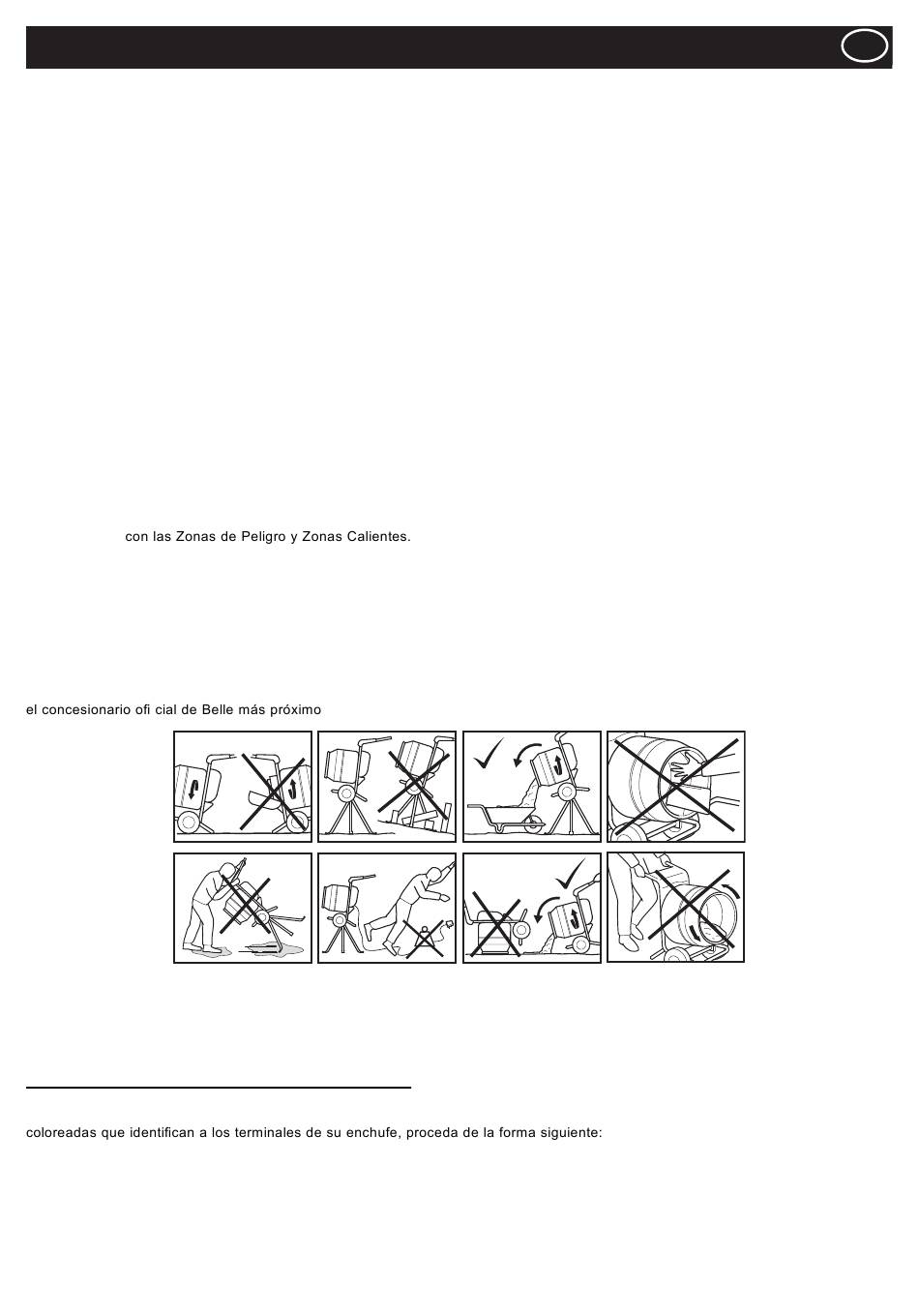 con las Zonas de Peligro y Zonas Calientes.

el concesionario ofi cial de Belle más próximo

coloreadas que identifican a los terminales de su enchufe, proceda de la forma siguiente: