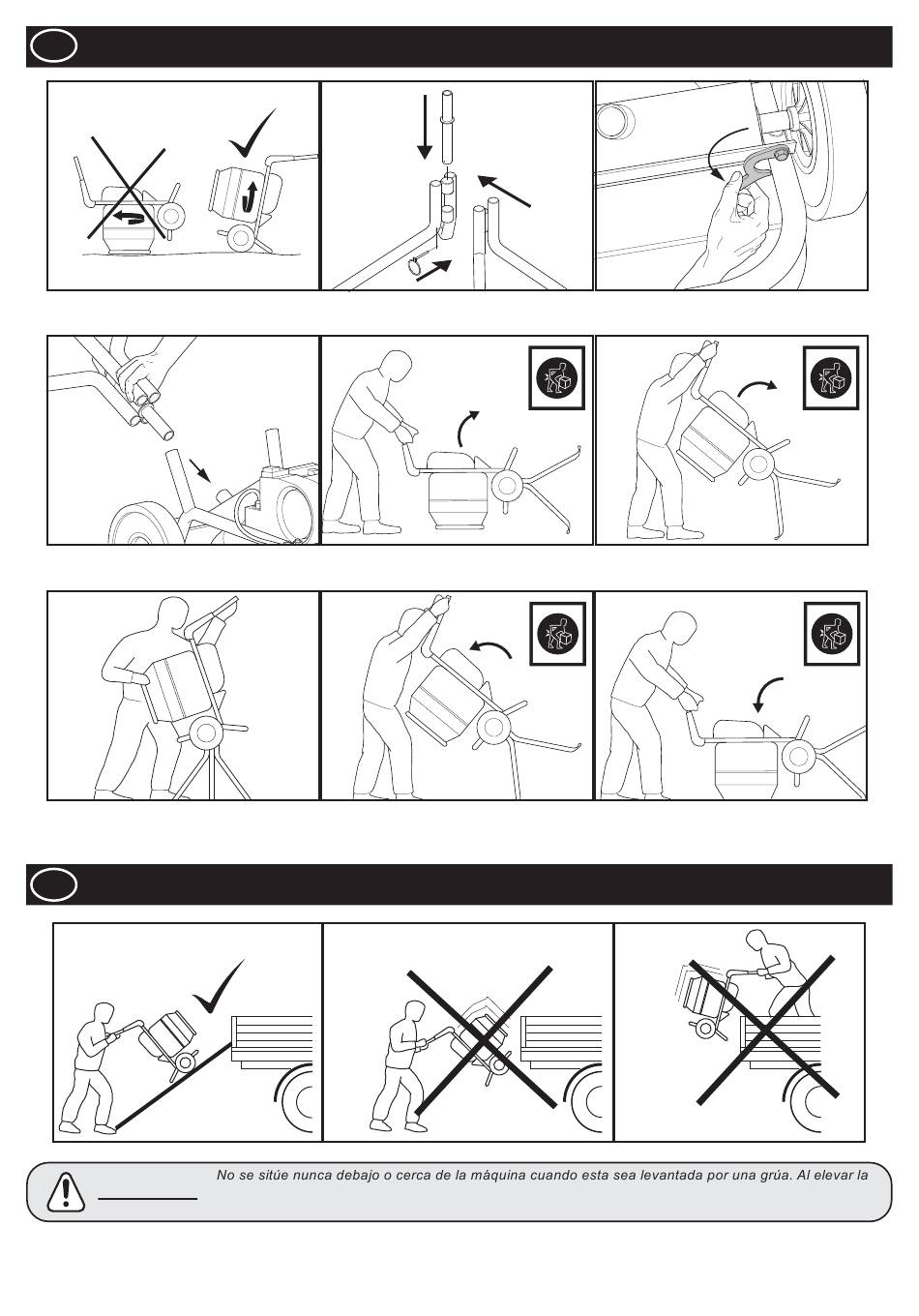 No se sitúe nunca debajo o cerca de la máquina cuando esta sea levantada por una grúa. Al elevar la