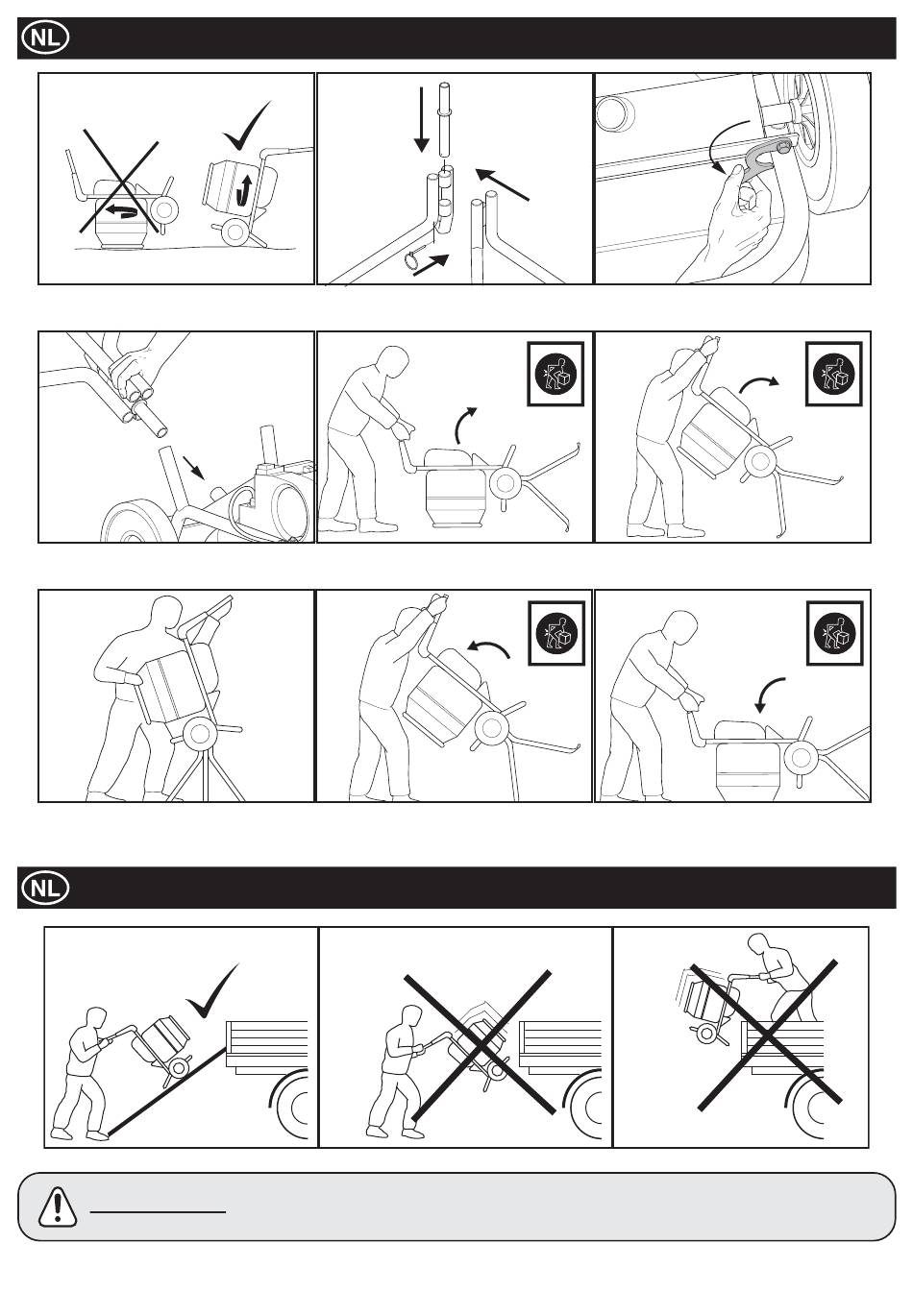 NL

NL