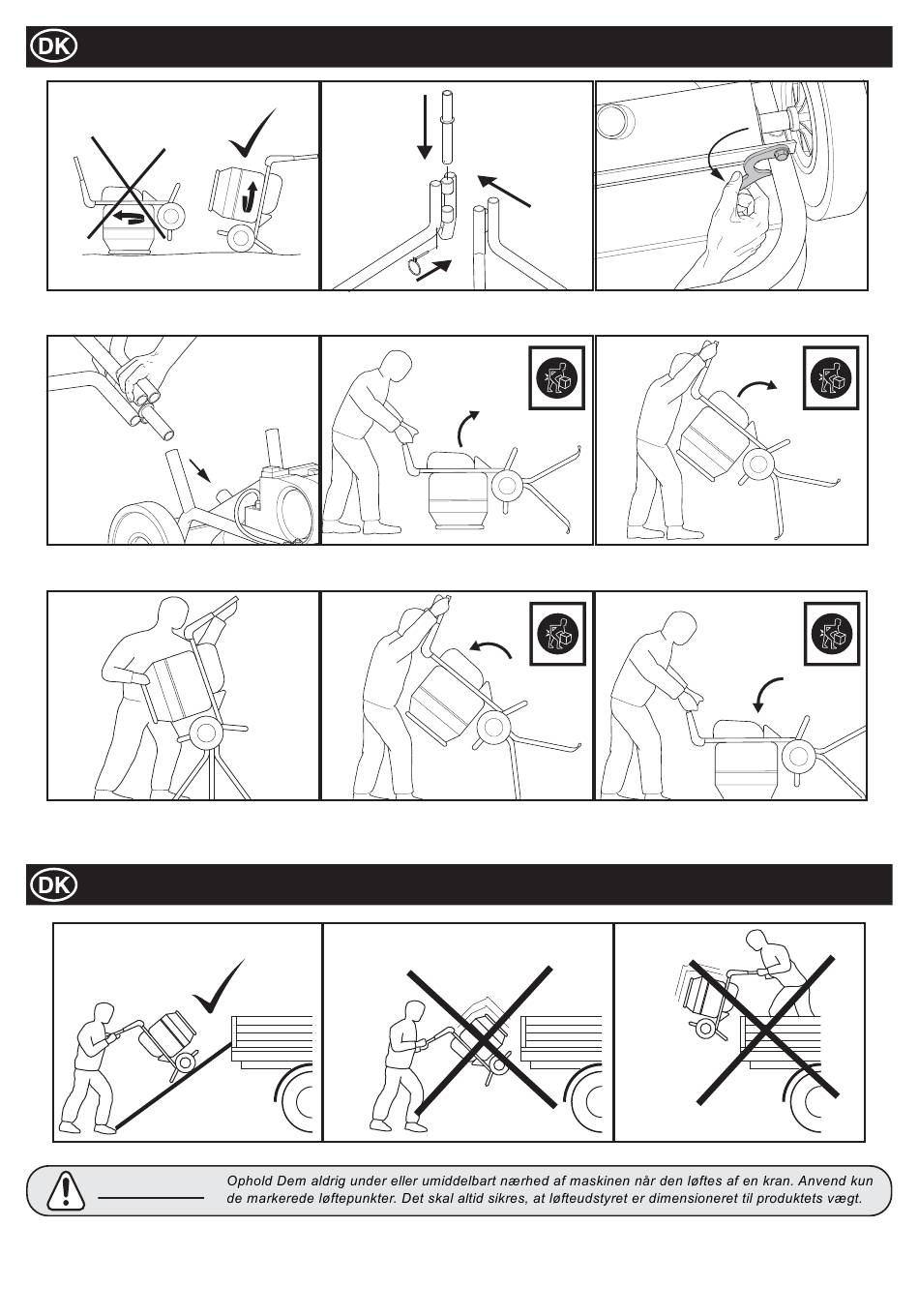 DK

DK

Ophold Dem aldrig under eller umiddelbart nærhed af maskinen når den løftes af en kran. Anvend kun de markerede løftepunkter. Det skal altid sikres, at løfteudstyret er dimensioneret til produktets vægt.