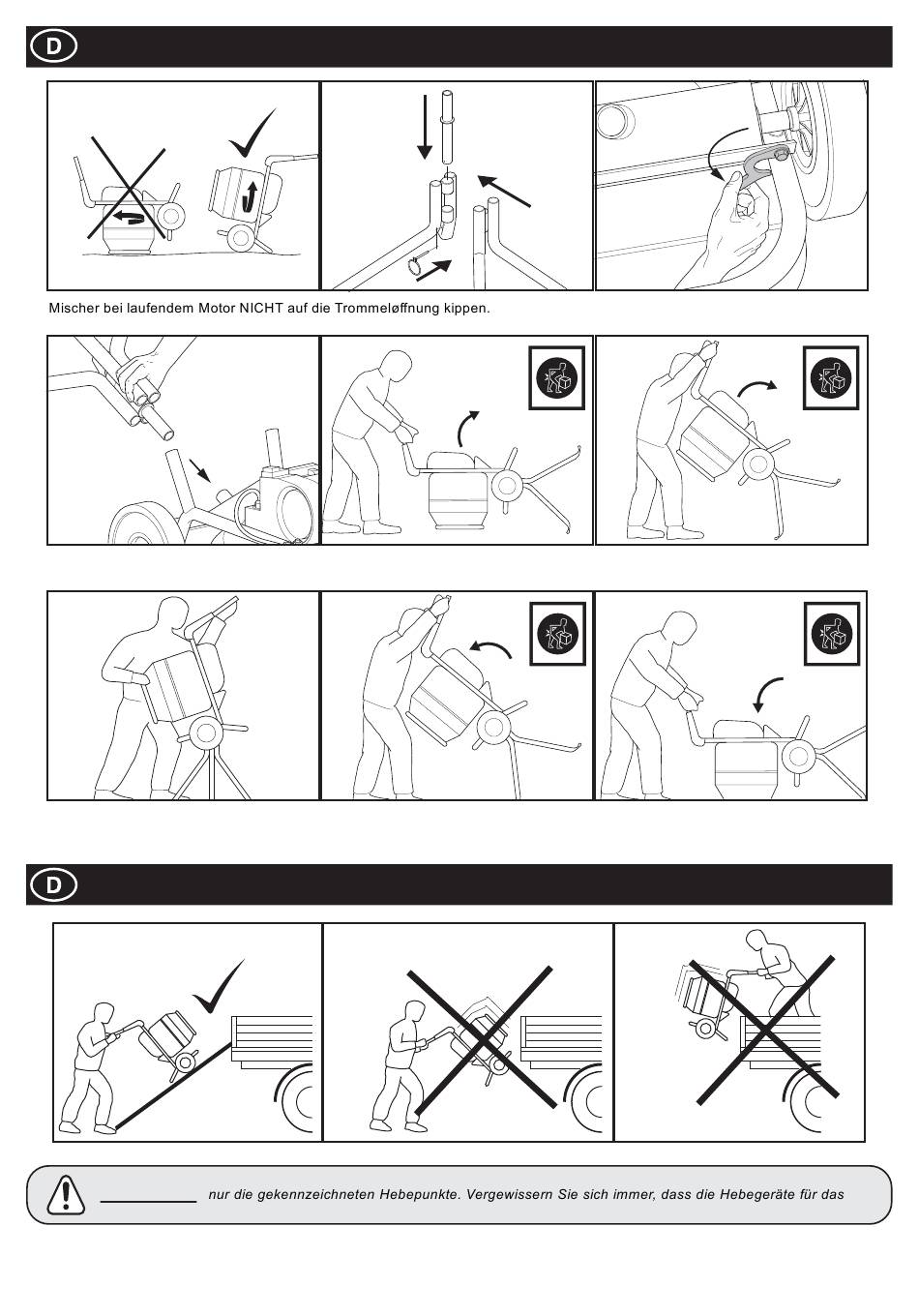 D

Mischer bei laufendem Motor NICHT auf die Trommeløffnung kippen.

D

nur die gekennzeichneten Hebepunkte. Vergewissern Sie sich immer, dass die Hebegeräte für das